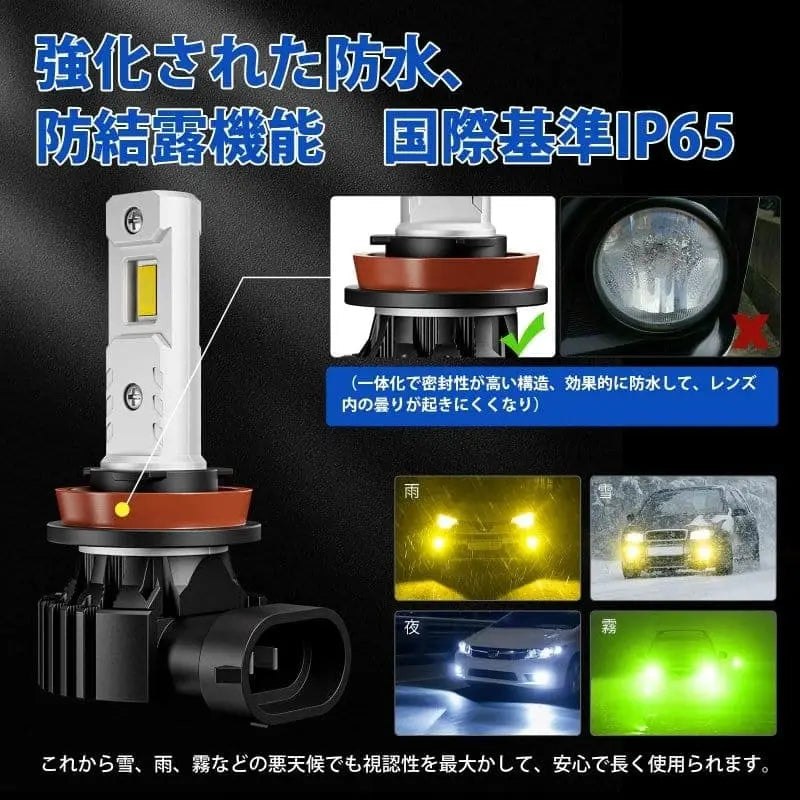 強化された防水、
防結露機能　国際基準IP65

（一体化で密封性が高い構造、効果的に防水して、レンズ内の曇りが起きにくくなり）

雨

雪

夜

霧

これから雪、雨、霧などの悪天候でも視認性を最大かして、安心で長く使用られます。