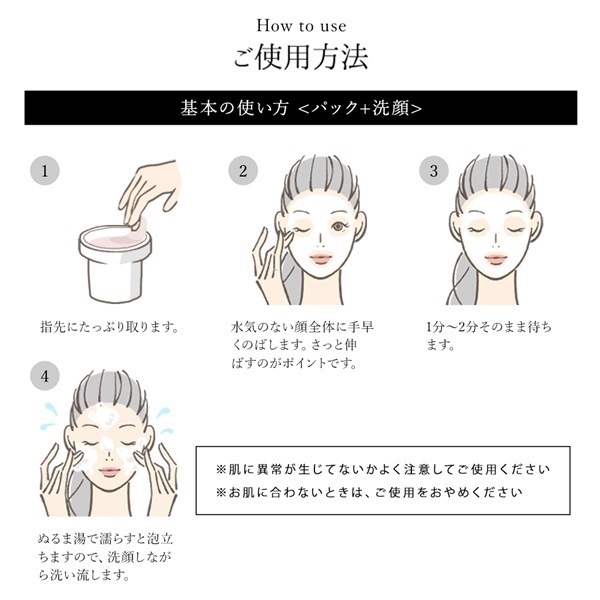 How to use
ご使用方法

基本の使い方 <パック+洗顔>

1
指先にたっぷり取ります。

2
水気のない顔全体に手早くのばします。さっと伸ばすのがポイントです。

3
1分～2分そのまま待ちます。

4
ぬるま湯で濡らすと泡立ちますので、洗顔しながら洗い流します。

※肌に異常が生じてないかよく注意してご使用ください
※お肌に合わないときは、ご使用をおやめください