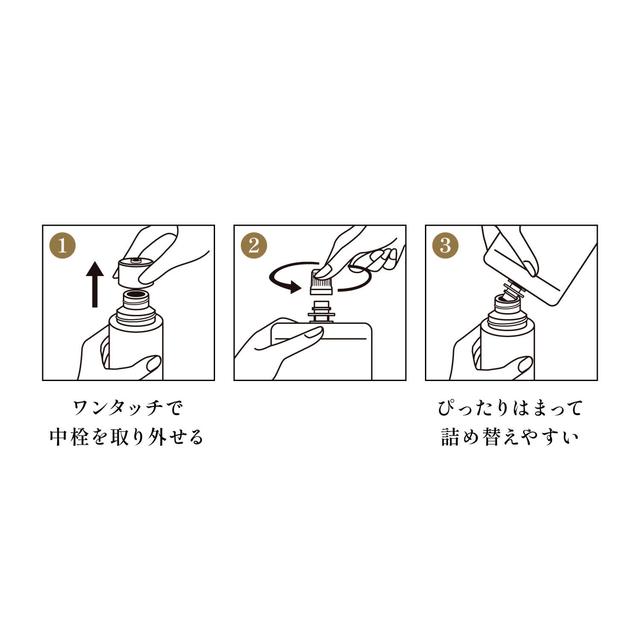 1

ワンタッチで
中栓を取り外せる

2

3

ぴったりはまって
詰め替えやすい