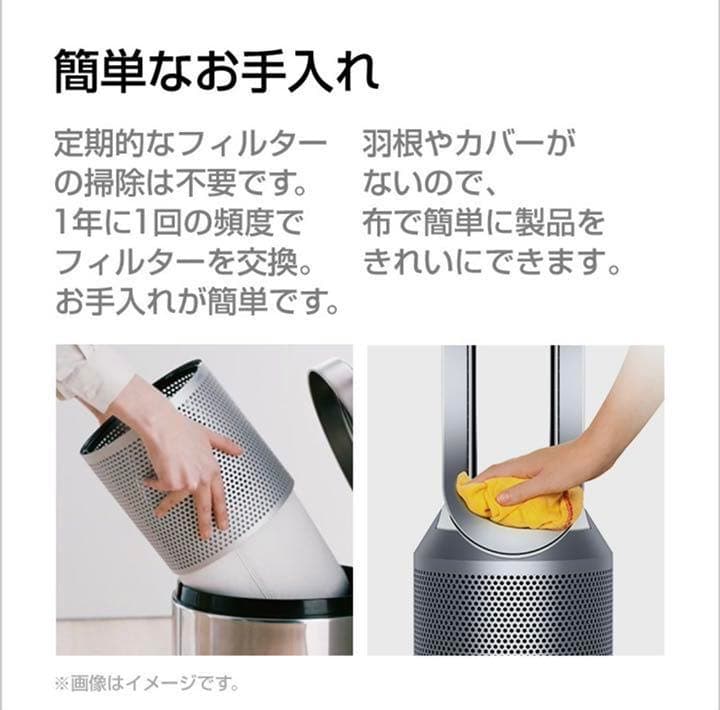 簡単なお手入れ

定期的なフィルターの掃除は不要です。1年に1回の頻度でフィルターを交換。お手入れが簡単です。

羽根やカバーがないので、布で簡単に製品をきれいにできます。

※画像はイメージです。