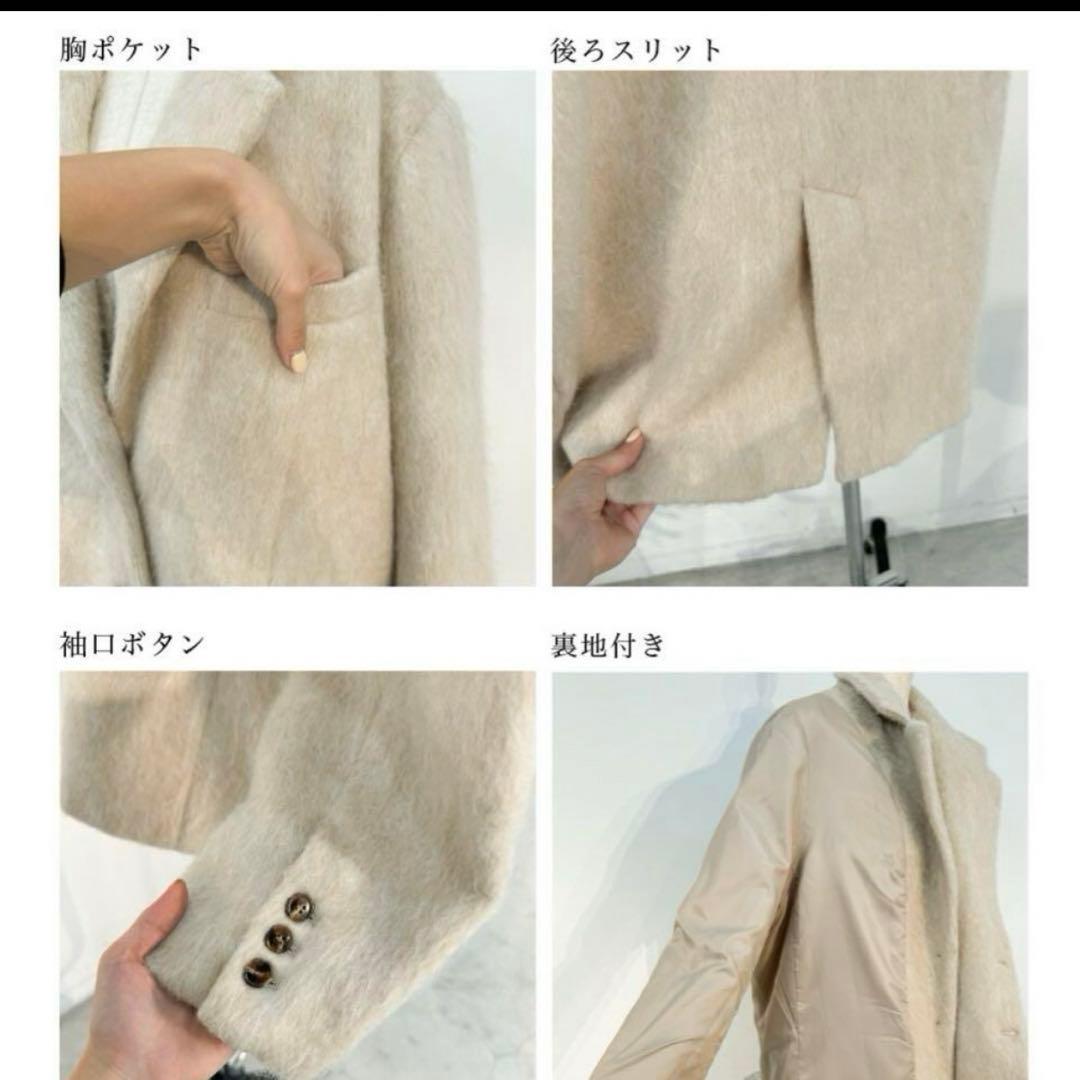 胸ポケット

後ろスリット

袖口ボタン

裏地付き