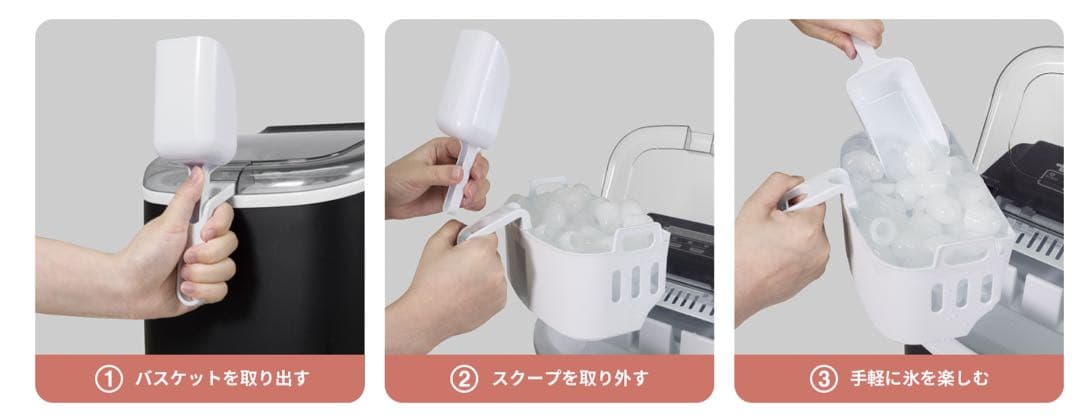 ① バスケットを取り出す

② スクープを取り外す

③ 手軽に氷を楽しむ