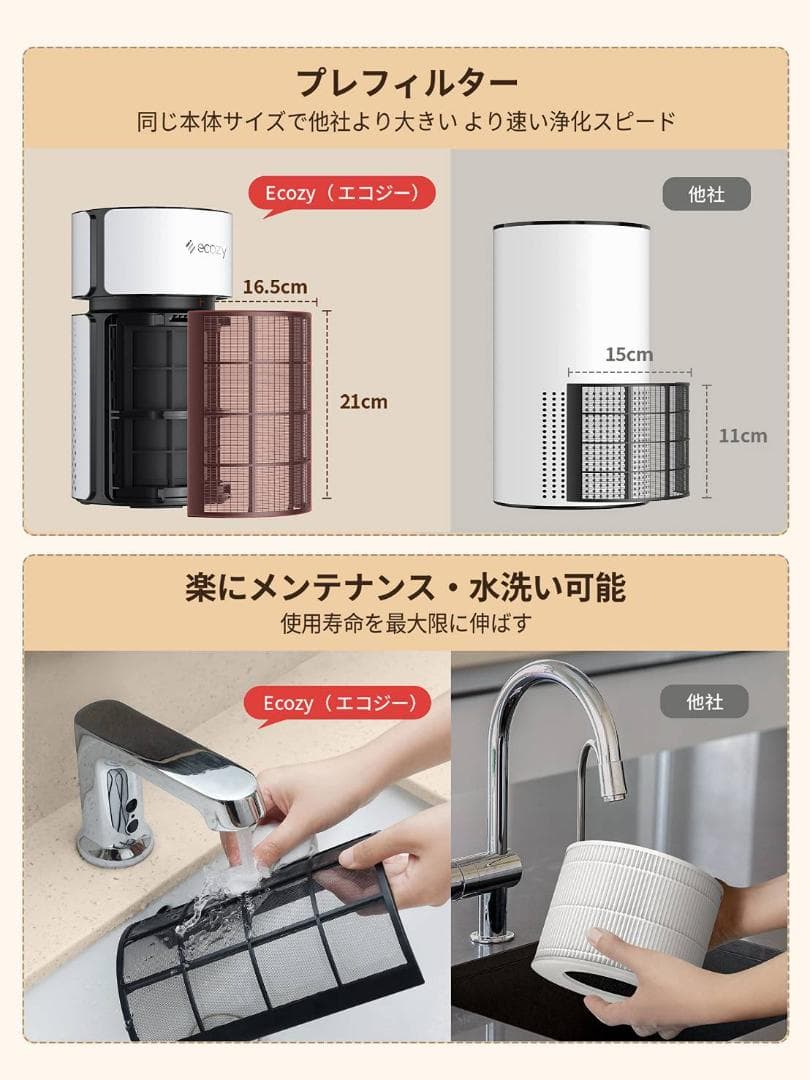 プレフィルター

同じ本体サイズで他社より大きい より速い浄化スピード

Ecozy（エコジー）

ecozy

16.5cm

21cm

他社

15cm

11cm

楽にメンテナンス・水洗い可能

使用寿命を最大限に伸ばす

Ecozy（エコジー）

他社