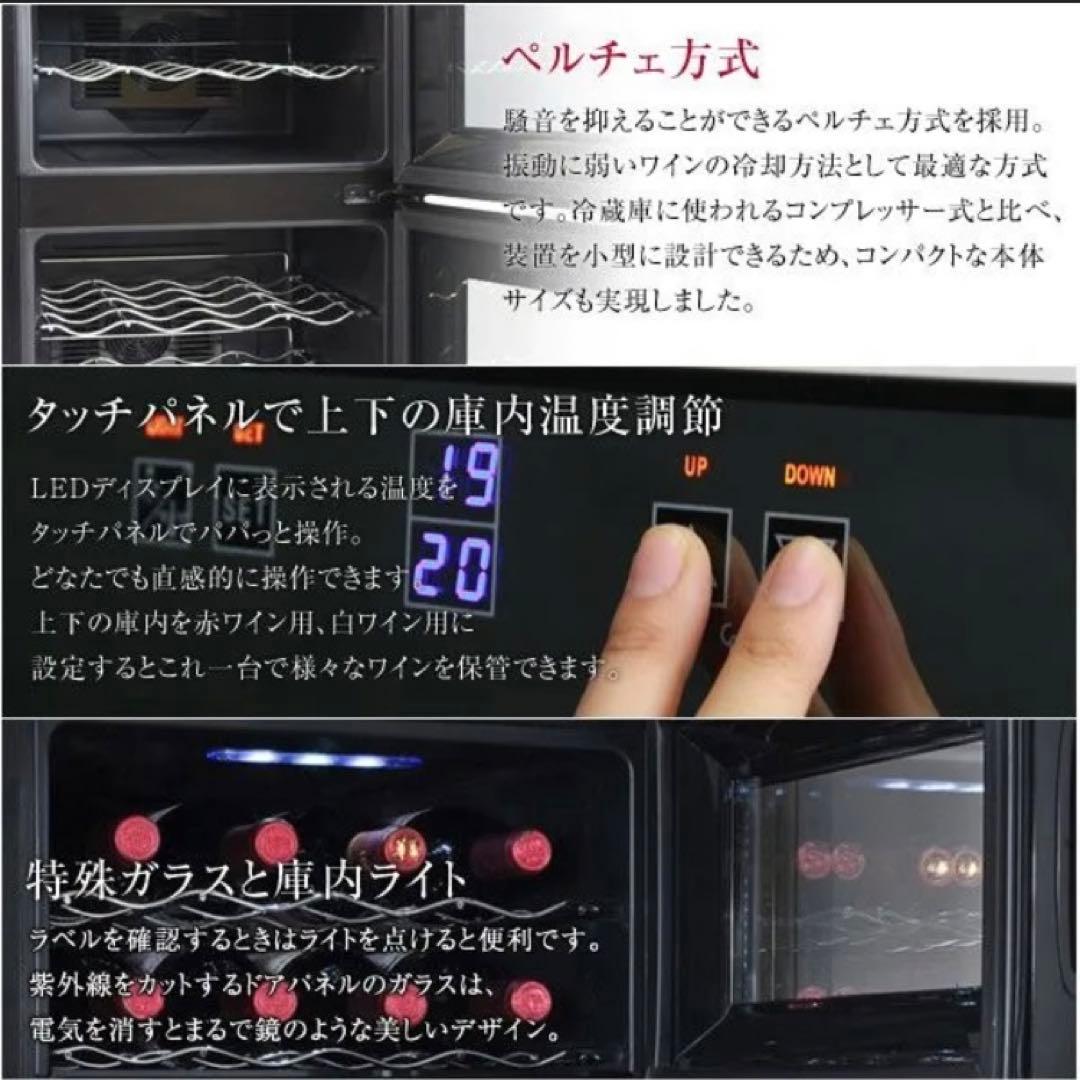 ペルチェ方式

騒音を抑えることができるペルチェ方式を採用。振動に弱いワインの冷却方法として最適な方式です。冷蔵庫に使われるコンプレッサー式と比べ、装置を小型に設計できるため、コンパクトな本体サイズも実現しました。

タッチパネルで上下の庫内温度調節

SET

19

20

UP

DOWN

LEDディスプレイに表示される温度をタッチパネルでパパっと操作。どなたでも直感的に操作できます。上下の庫内を赤ワイン用、白ワイン用に設定するとこれ一台で様々なワインを保管できます。

特殊ガラスと庫内ライト

ラベルを確認するときはライトを点けると便利です。紫外線をカットするドアパネルのガラスは、電気を消すとまるで鏡のような美しいデザイン。