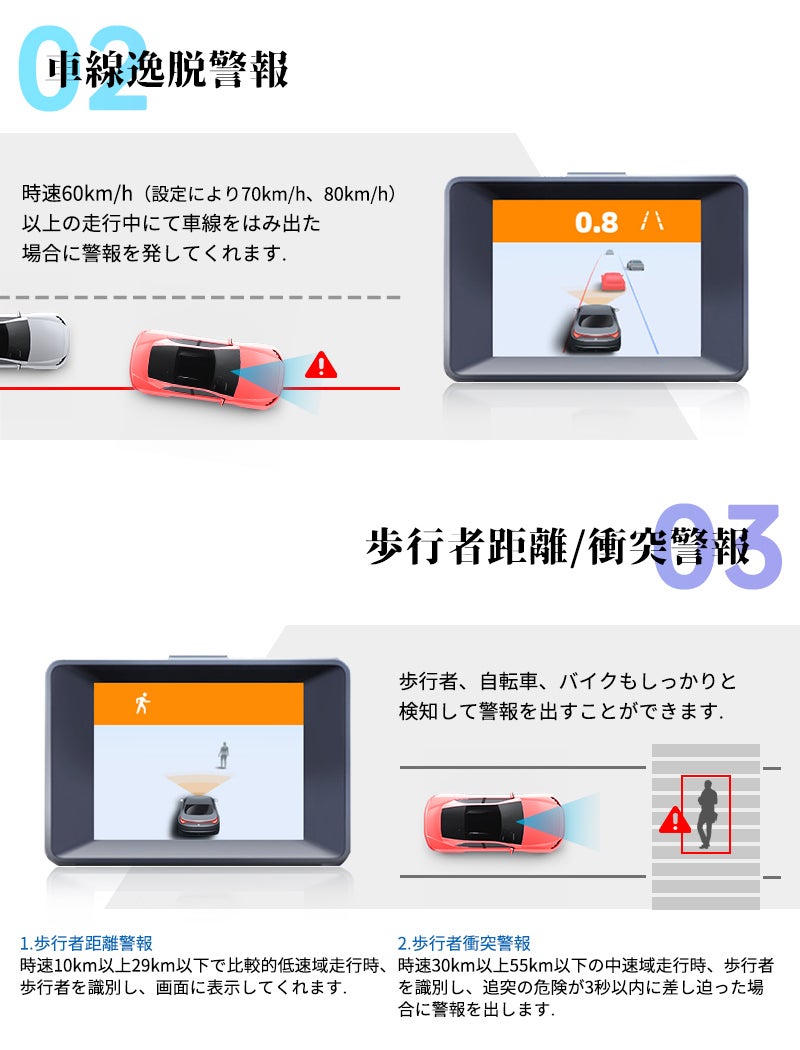 02 車線逸脱警報

時速60km/h（設定により70km/h、80km/h）以上の走行中にて車線をはみ出た場合に警報を発してくれます.

0.8

03 歩行者距離/衝突警報

歩行者、自転車、バイクもしっかりと検知して警報を出すことができます.

1.歩行者距離警報
時速10km以上29km以下で比較的低速域走行時、歩行者を識別し、画面に表示してくれます.

2.歩行者衝突警報
時速30km以上55km以下の中速域走行時、歩行者を識別し、追突の危険が3秒以内に差し迫った場合に警報を出します.