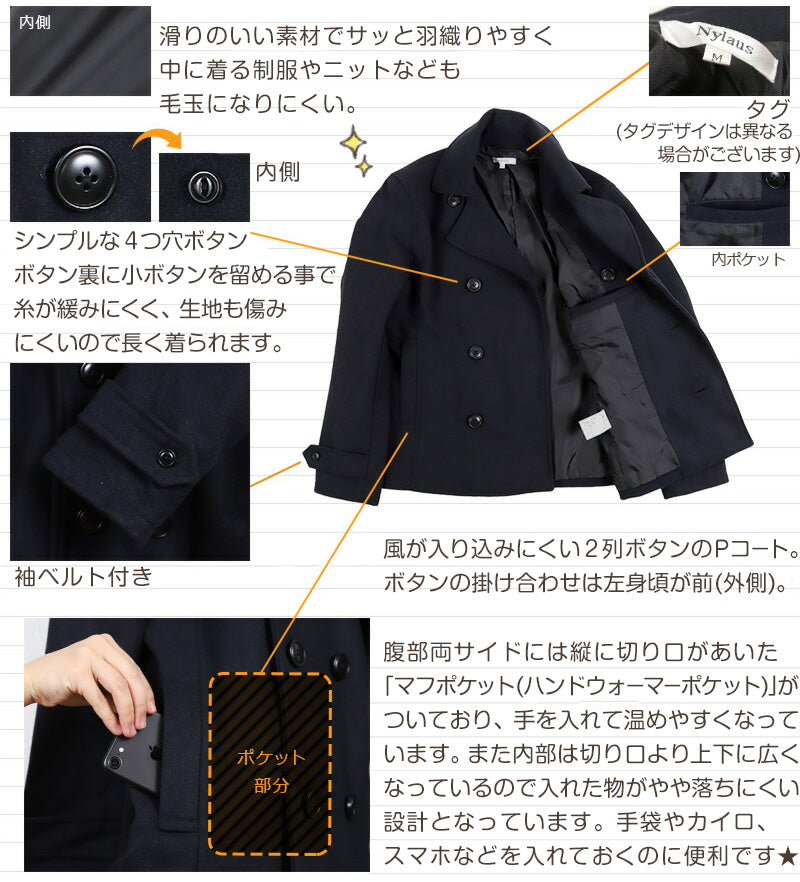 内側

滑りのいい素材でサッと羽織りやすく中に着る制服やニットなども毛玉になりにくい。

Nylaus
M

タグ
(タグデザインは異なる場合がございます)

内側

シンプルな4つ穴ボタン
ボタン裏に小ボタンを留める事で糸が緩みにくく、生地も傷みにくいので長く着られます。

内ポケット

袖ベルト付き

風が入り込みにくい2列ボタンのPコート。
ボタンの掛け合わせは左身頃が前(外側)。

ポケット部分

腹部両サイドには縦に切り口があいた「マフポケット(ハンドウォーマーポケット)」がついており、手を入れて温めやすくなっています。また内部は切り口より上下に広くなっているので入れた物がやや落ちにくい設計となっています。手袋やカイロ、スマホなどを入れておくのに便利です★