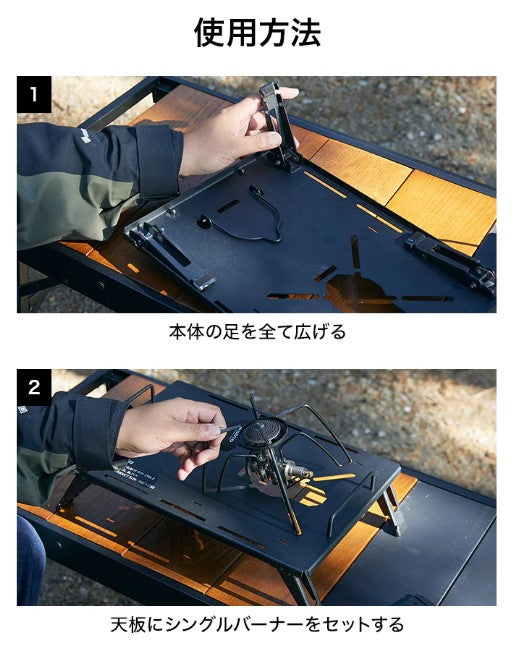 使用方法

1

本体の足を全て広げる

2

天板にシングルバーナーをセットする