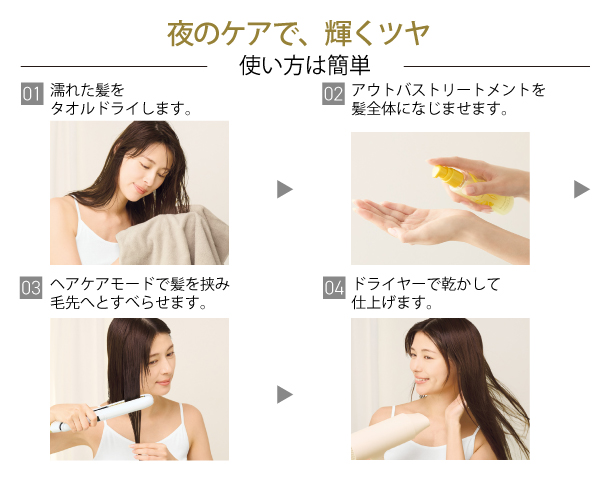 夜のケアで、輝くツヤ

使い方は簡単

01 濡れた髪をタオルドライします。

02 アウトバストリートメントを髪全体になじませます。

03 ヘアケアモードで髪を挟み毛先へとすべらせます。

04 ドライヤーで乾かして仕上げます。