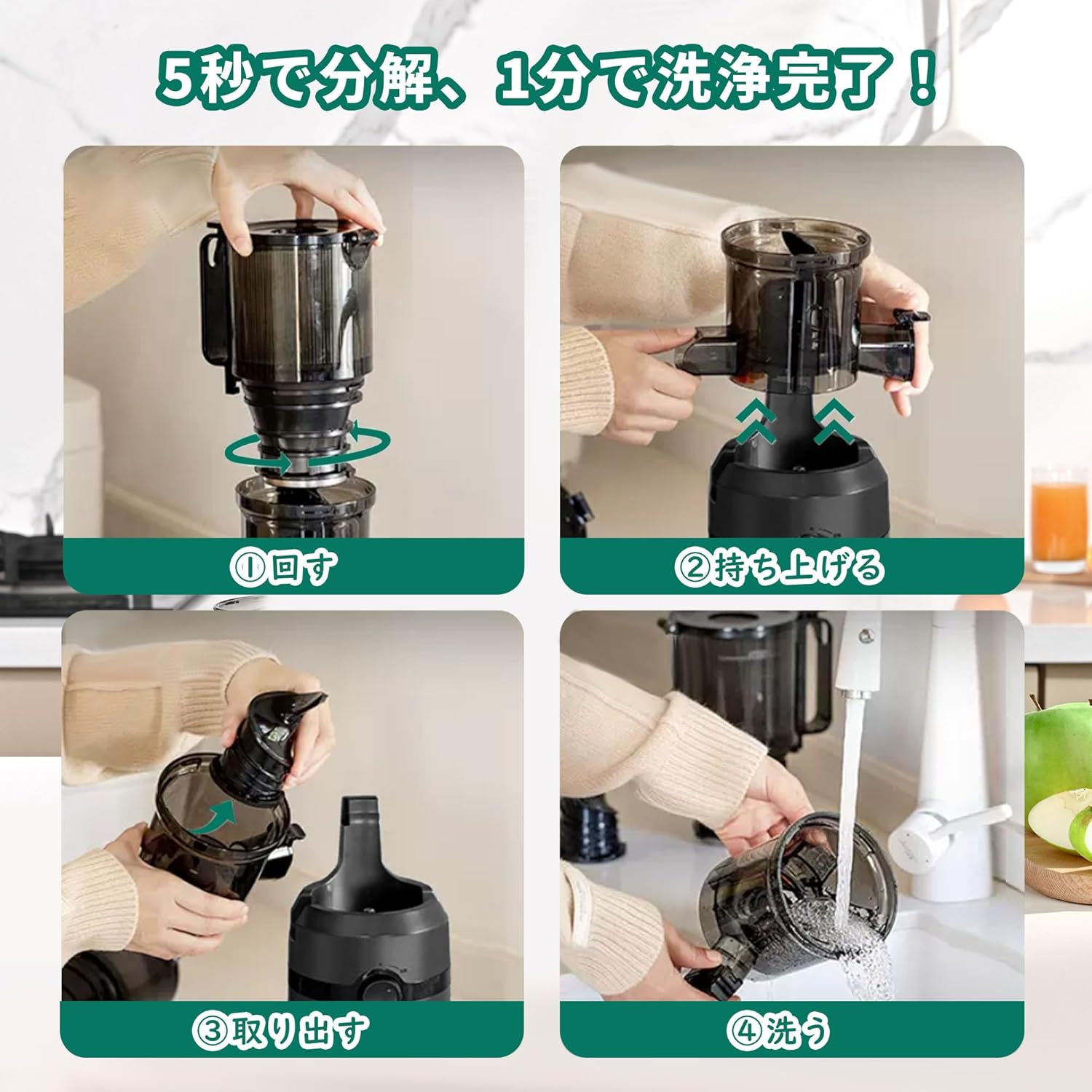 5秒で分解、1分で洗浄完了！

①回す

②持ち上げる

③取り出す

④洗う