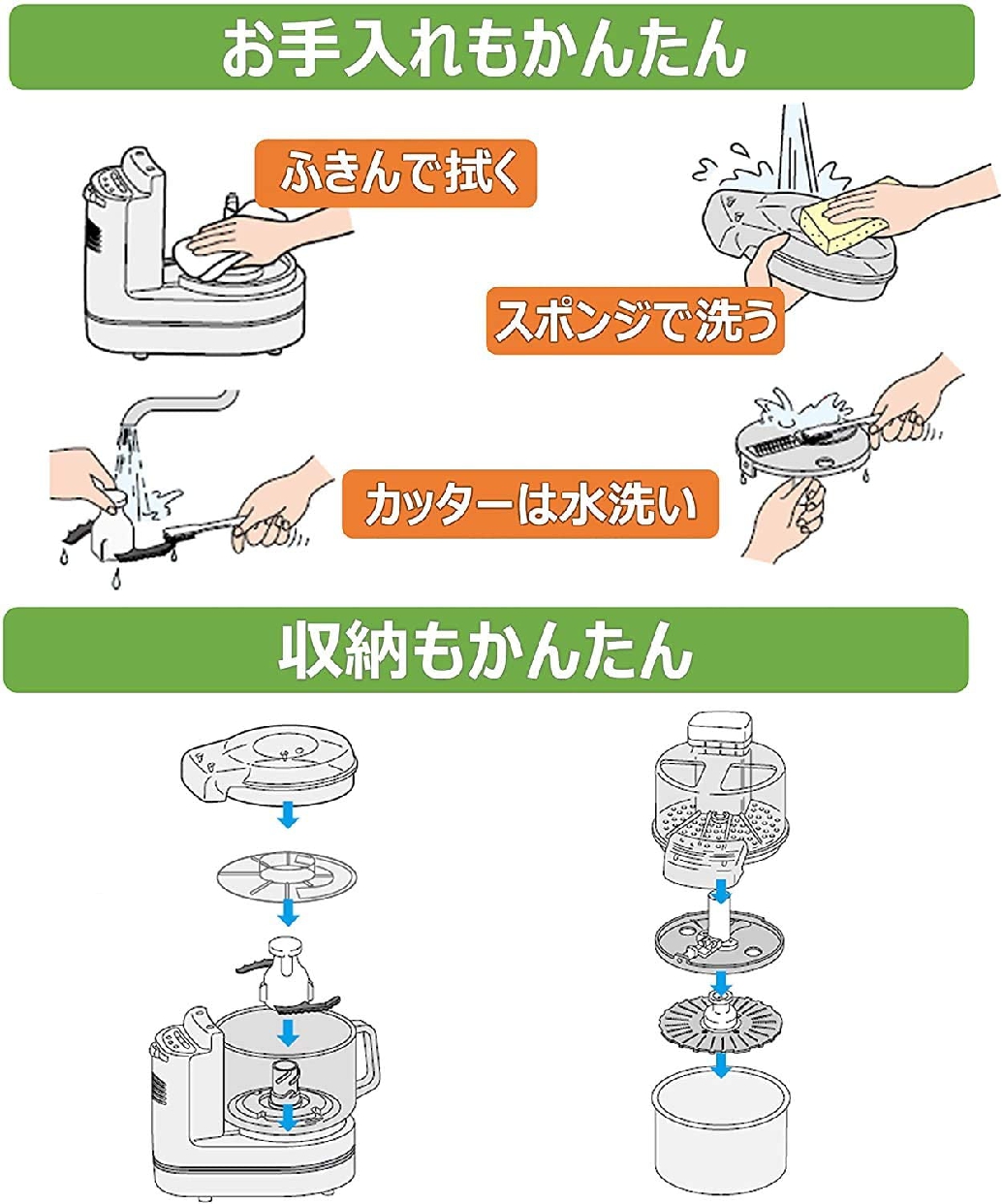 お手入れもかんたん

ふきんで拭く

スポンジで洗う

カッターは水洗い

収納もかんたん