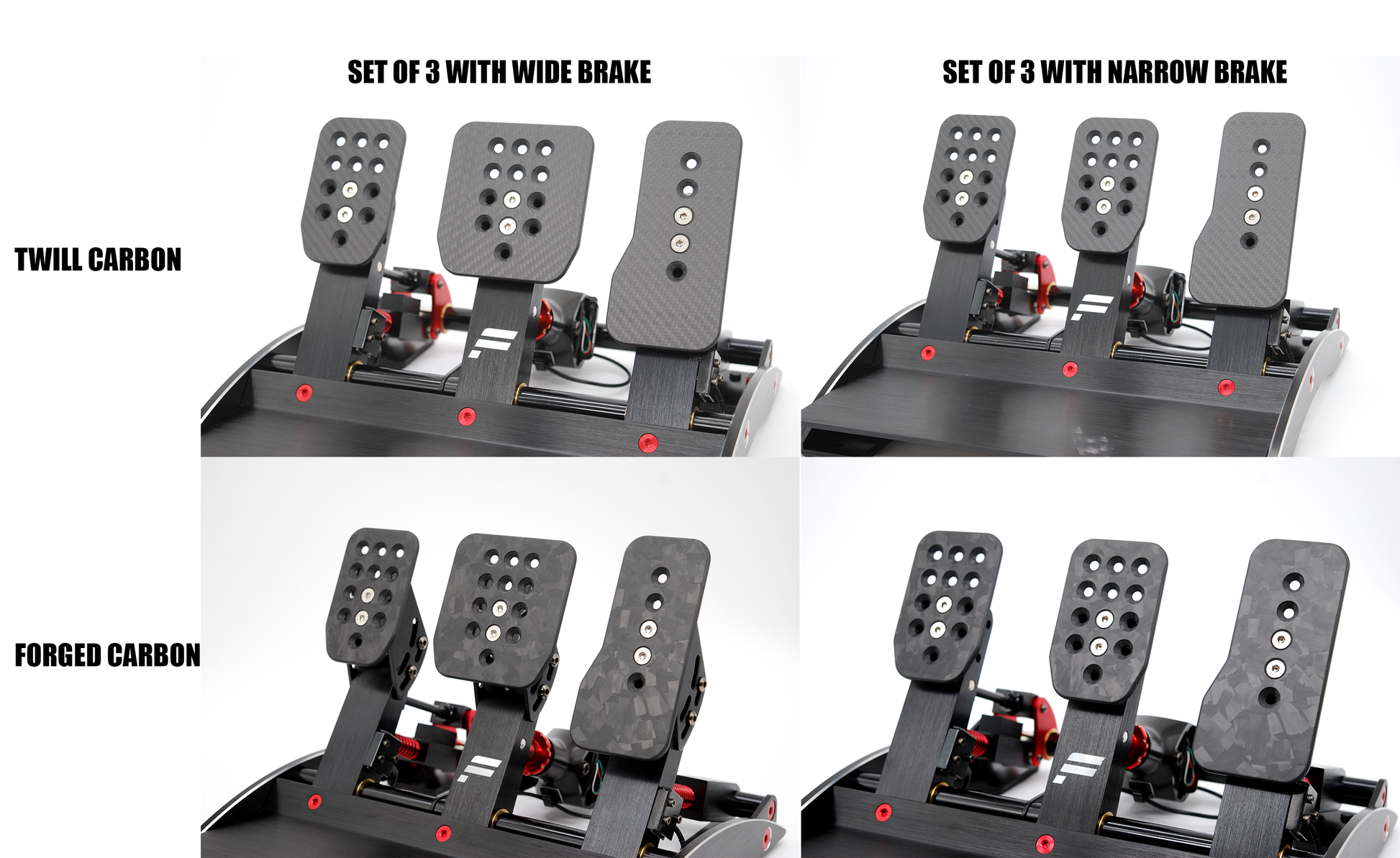 SET OF 3 WITH WIDE BRAKE

SET OF 3 WITH NARROW BRAKE

TWILL CARBON

FORGED CARBON