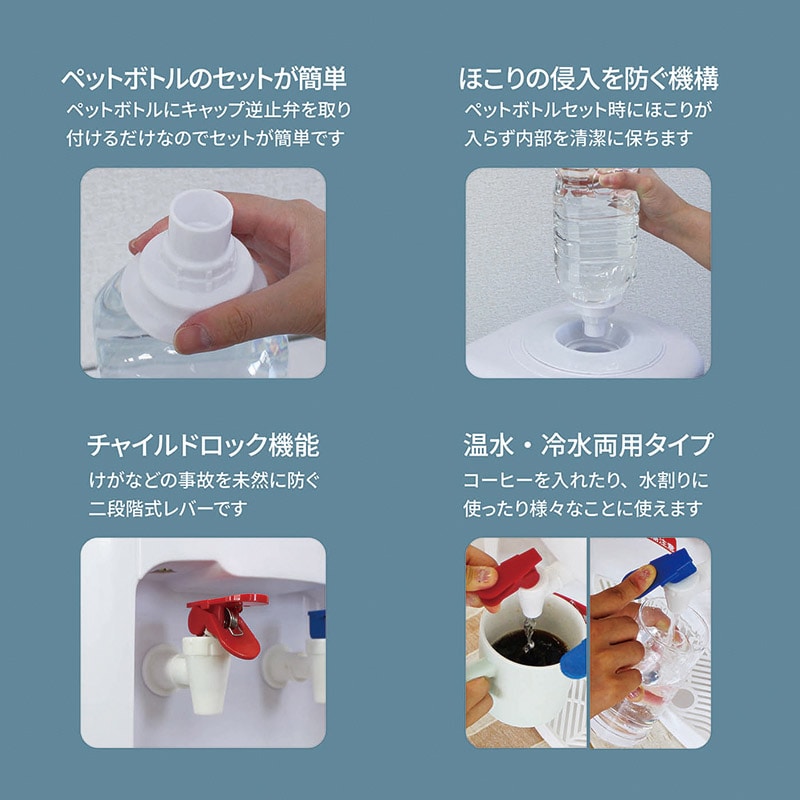 ペットボトルのセットが簡単
ペットボトルにキャップ逆止弁を取り付けるだけなのでセットが簡単です

ほこりの侵入を防ぐ機構
ペットボトルセット時にほこりが入らず内部を清潔に保ちます

チャイルドロック機能
けがなどの事故を未然に防ぐ二段階式レバーです

温水・冷水両用タイプ
コーヒーを入れたり、水割りに使ったり様々なことに使えます