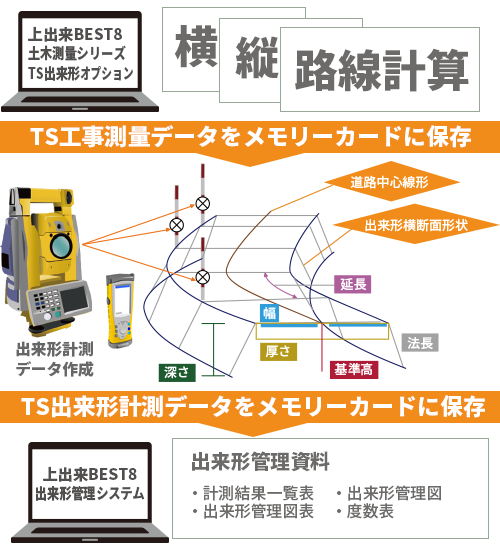 上出来BEST8
土木測量シリーズ
TS出来形オプション

横

縦

路線計算

TS工事測量データをメモリーカードに保存

道路中心線形

出来形横断面形状

延長

幅

法長

厚さ

基準高

深さ

出来形計測
データ作成

TS出来形計測データをメモリーカードに保存

上出来BEST8
出来形管理システム

出来形管理資料

・計測結果一覧表
・出来形管理図表
・出来形管理図
・度数表