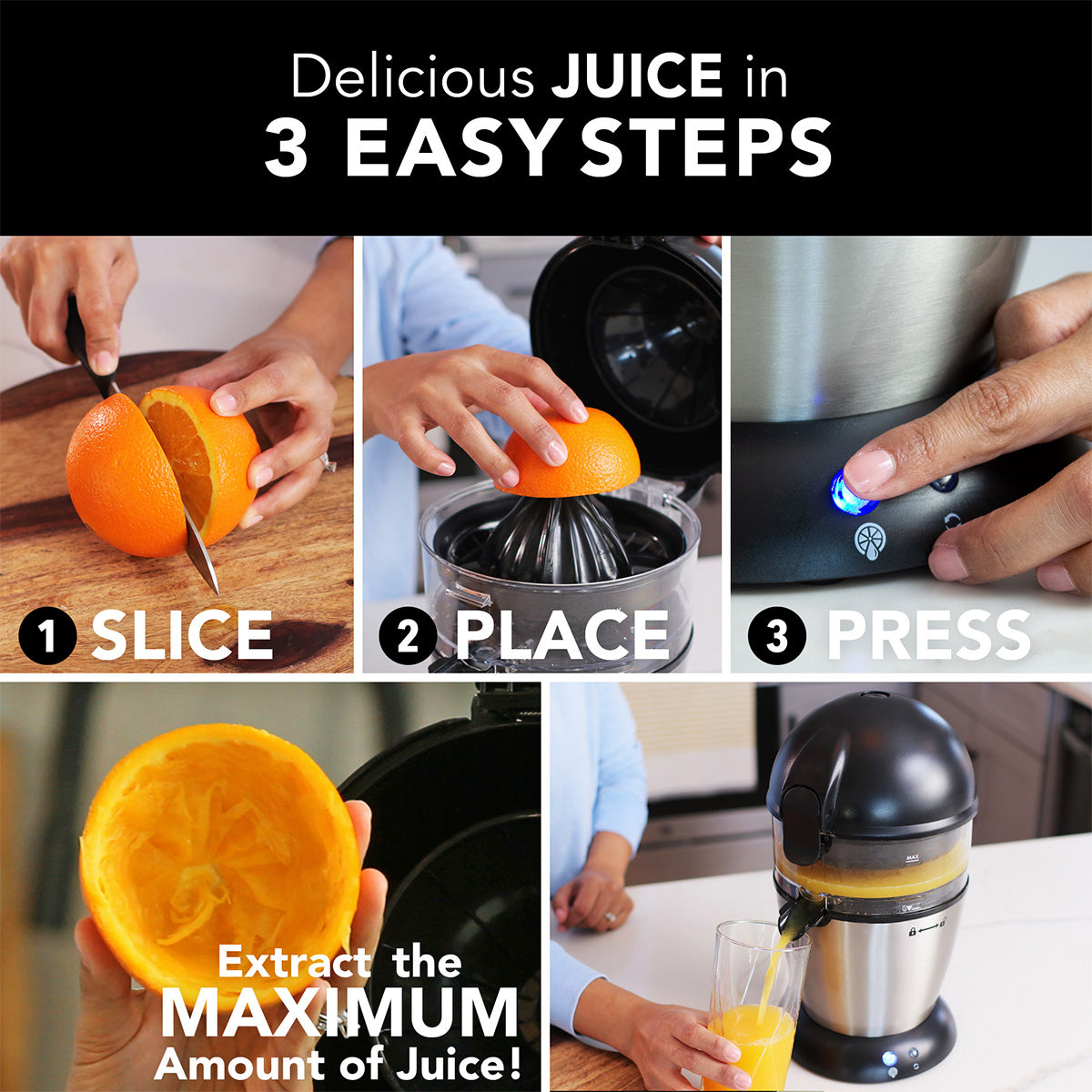 Delicious JUICE in
3 EASY STEPS

1 SLICE

2 PLACE

3 PRESS

Extract the
MAXIMUM
Amount of Juice!

MAX