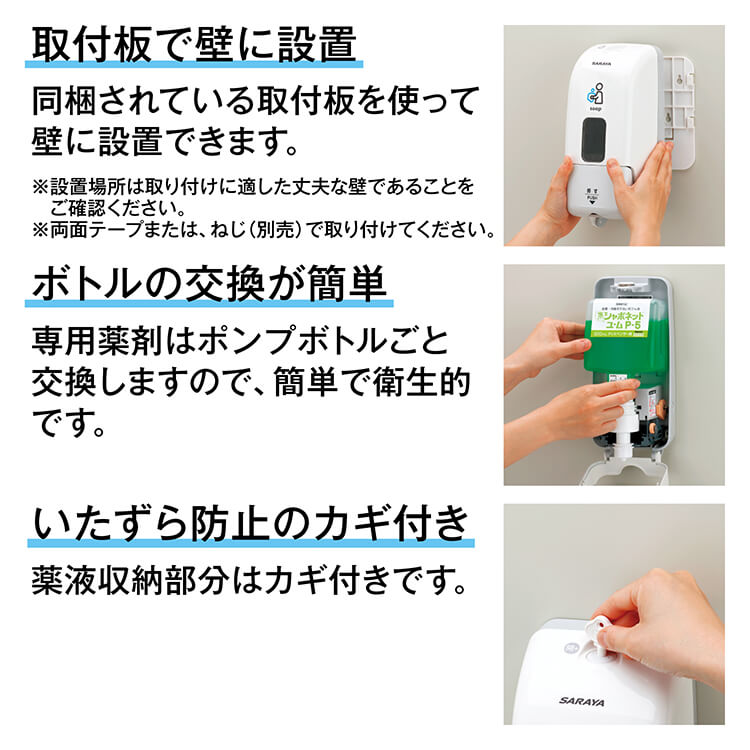 取付板で壁に設置

同梱されている取付板を使って壁に設置できます。

※設置場所は取り付けに適した丈夫な壁であることをご確認ください。
※両面テープまたは、ねじ（別売）で取り付けてください。

SARAYA
soap
押す
PUSH

ボトルの交換が簡単

専用薬剤はポンプボトルごと交換しますので、簡単で衛生的です。

シャボネット
ユ・ム P-5

いたずら防止のカギ付き

薬液収納部分はカギ付きです。

SARAYA