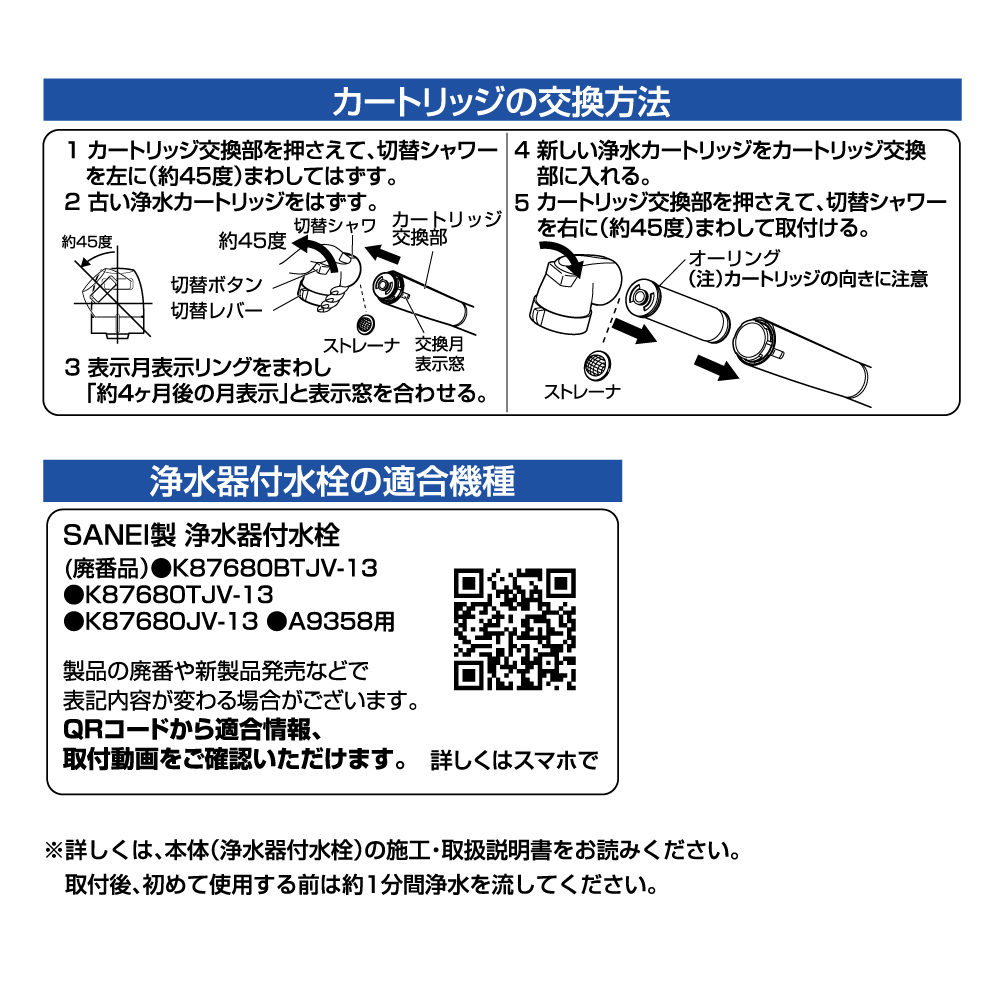 カートリッジの交換方法

1 カートリッジ交換部を押さえて、切替シャワーを左に(約45度)まわしてはずす。
2 古い浄水カートリッジをはずす。

約45度
約45度
切替シャワ
カートリッジ交換部
切替ボタン
切替レバー
ストレーナ
交換月表示窓

3 表示月表示リングをまわし「約4ヶ月後の月表示」と表示窓を合わせる。

4 新しい浄水カートリッジをカートリッジ交換部に入れる。
5 カートリッジ交換部を押さえて、切替シャワーを右に(約45度)まわして取付ける。

オーリング
(注)カートリッジの向きに注意
ストレーナ

浄水器付水栓の適合機種

SANEI製 浄水器付水栓
(廃番品)●K87680BTJV-13
●K87680TJV-13
●K87680JV-13 ●A9358用

製品の廃番や新製品発売などで表記内容が変わる場合がございます。
QRコードから適合情報、取付動画をご確認いただけます。

詳しくはスマホで

※詳しくは、本体(浄水器付水栓)の施工・取扱説明書をお読みください。
取付後、初めて使用する前は約1分間浄水を流してください。