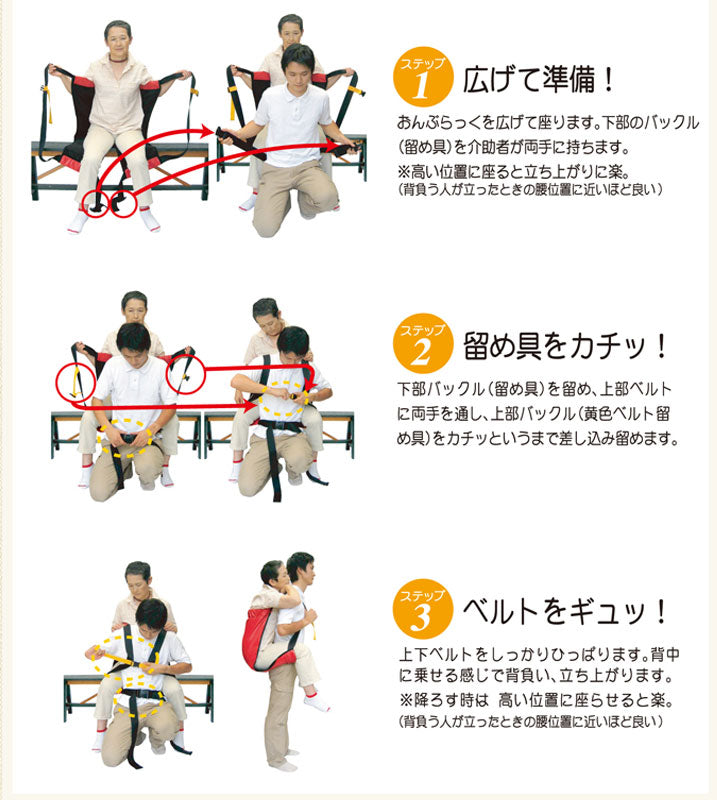 ステップ 1 広げて準備！

おんぶらっくを広げて座ります。下部のバックル（留め具）を介助者が両手に持ちます。
※高い位置に座ると立ち上がりに楽。
（背負う人が立ったときの腰位置に近いほど良い）

ステップ 2 留め具をカチッ！

下部バックル（留め具）を留め、上部ベルトに両手を通し、上部バックル（黄色ベルト留め具）をカチッというまで差し込み留めます。

ステップ 3 ベルトをギュッ！

上下ベルトをしっかりひっぱります。背中に乗せる感じで背負い、立ち上がります。
※降ろす時は 高い位置に座らせると楽。
（背負う人が立ったときの腰位置に近いほど良い）