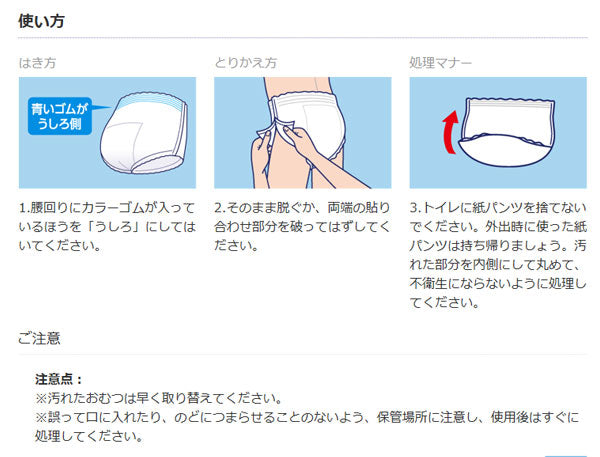 使い方

はき方

青いゴムが
うしろ側

1.腰回りにカラーゴムが入っているほうを「うしろ」にしてはいてください。

とりかえ方

2.そのまま脱ぐか、両端の貼り合わせ部分を破ってはずしてください。

処理マナー

3.トイレに紙パンツを捨てないでください。外出時に使った紙パンツは持ち帰りましょう。汚れた部分を内側にして丸めて、不衛生にならないように処理してください。

ご注意

注意点：
※汚れたおむつは早く取り替えてください。
※誤って口に入れたり、のどにつまらせることのないよう、保管場所に注意し、使用後はすぐに処理してください。