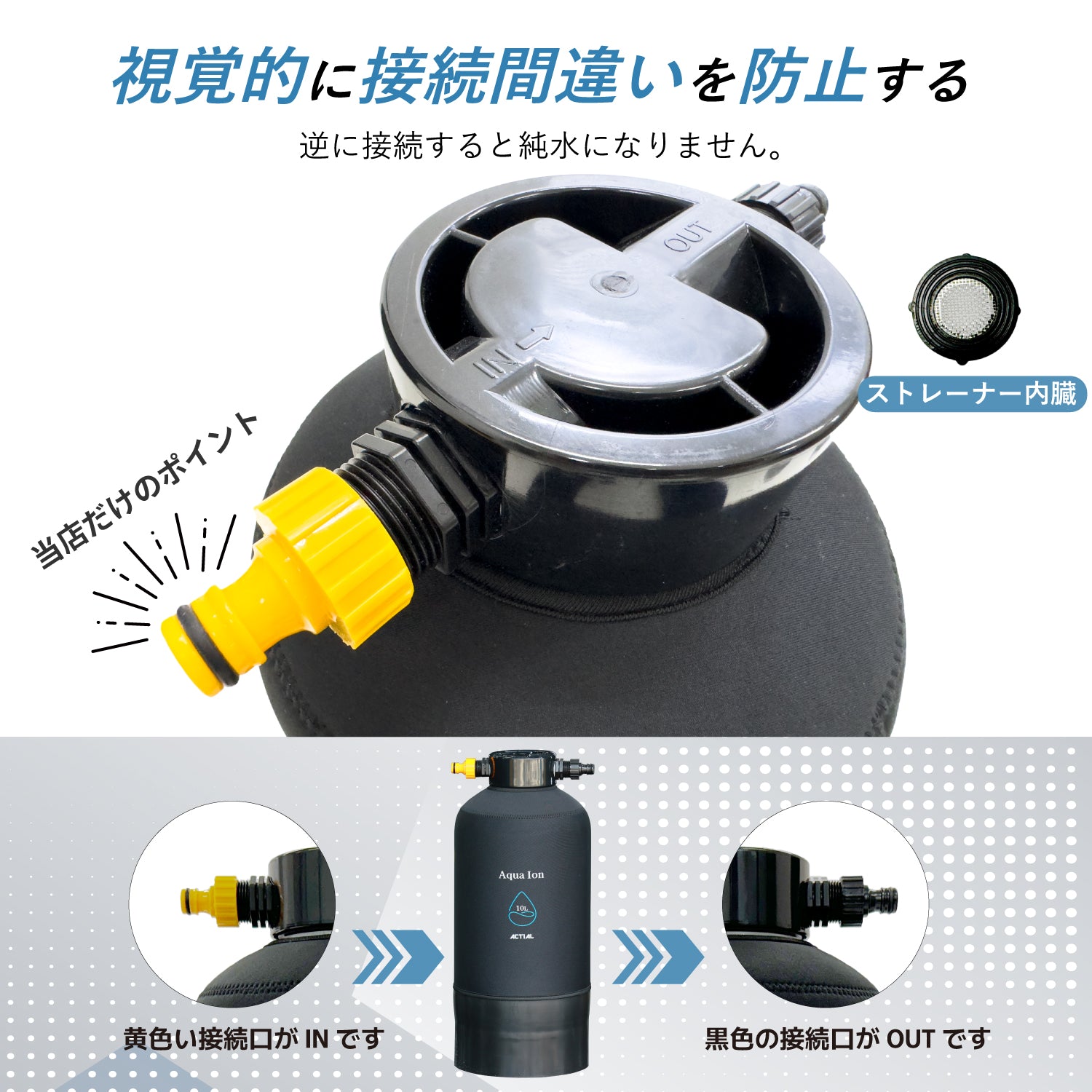 視覚的に接続間違いを防止する

逆に接続すると純水になりません。

OUT

IN

ストレーナー内臓

当店だけのポイント

Aqua Ion

10L

ACTIAL

黄色い接続口が IN です

黒色の接続口が OUT です