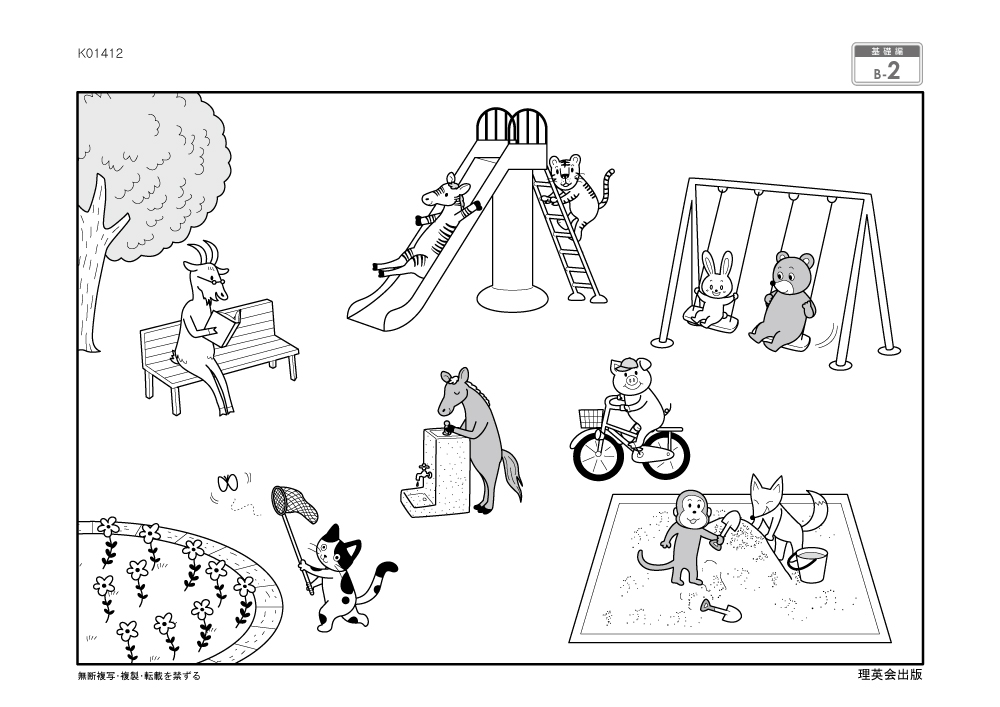 K01412

基礎編
B-2

無断複写・複製・転載を禁ずる

理英会出版