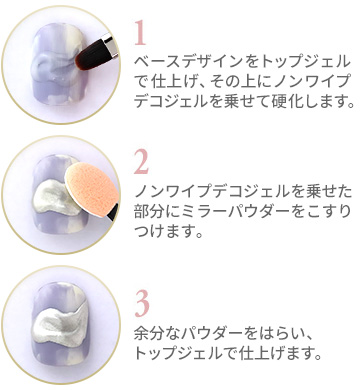 1
ベースデザインをトップジェルで仕上げ、その上にノンワイプデコジェルを乗せて硬化します。

2
ノンワイプデコジェルを乗せた部分にミラーパウダーをこすりつけます。

3
余分なパウダーをはらい、トップジェルで仕上げます。