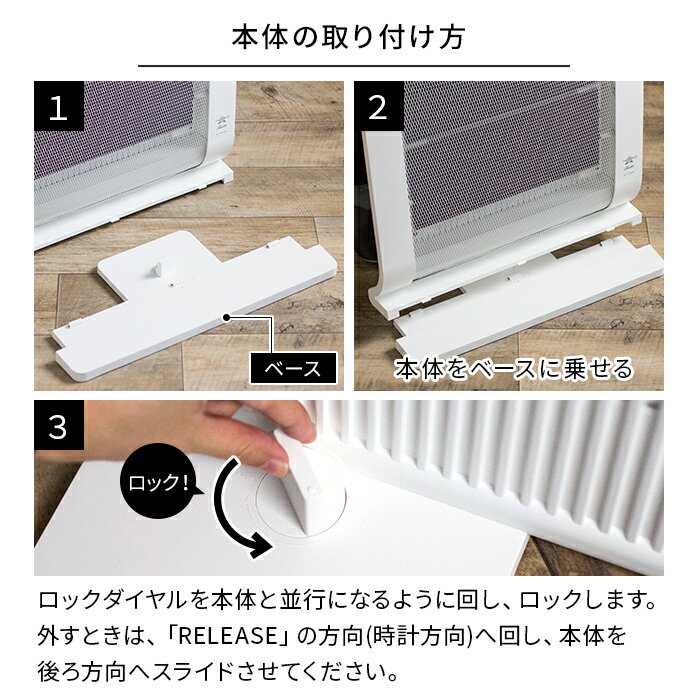 本体の取り付け方

1

ベース

2

本体をベースに乗せる

3

ロック!

ロックダイヤルを本体と並行になるように回し、ロックします。外すときは、「RELEASE」の方向(時計方向)へ回し、本体を後ろ方向へスライドさせてください。