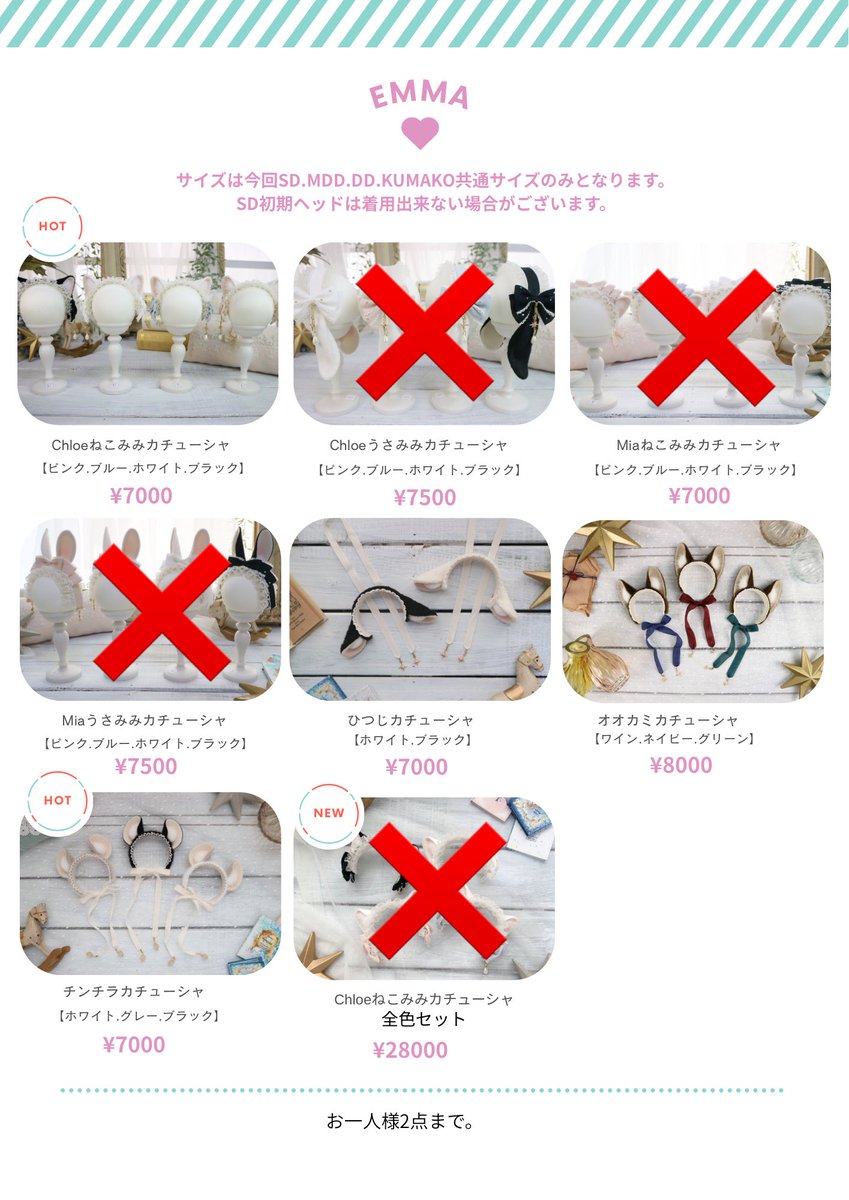 EMMA

サイズは今回SD.MDD.DD.KUMAKO共通サイズのみとなります。
SD初期ヘッドは着用出来ない場合がございます。

HOT

Chloeねこみみカチューシャ
【ピンク.ブルー.ホワイト.ブラック】
¥7000

Chloeうさみみカチューシャ
【ピンク.ブルー.ホワイト.ブラック】
¥7500

Miaねこみみカチューシャ
【ピンク.ブルー.ホワイト.ブラック】
¥7000

Miaうさみみカチューシャ
【ピンク.ブルー.ホワイト.ブラック】
¥7500

ひつじカチューシャ
【ホワイト.ブラック】
¥7000

オオカミカチューシャ
【ワイン.ネイビー.グリーン】
¥8000

HOT

チンチラカチューシャ
【ホワイト.グレー.ブラック】
¥7000

NEW

Chloeねこみみカチューシャ
全色セット
¥28000

お一人様2点まで。