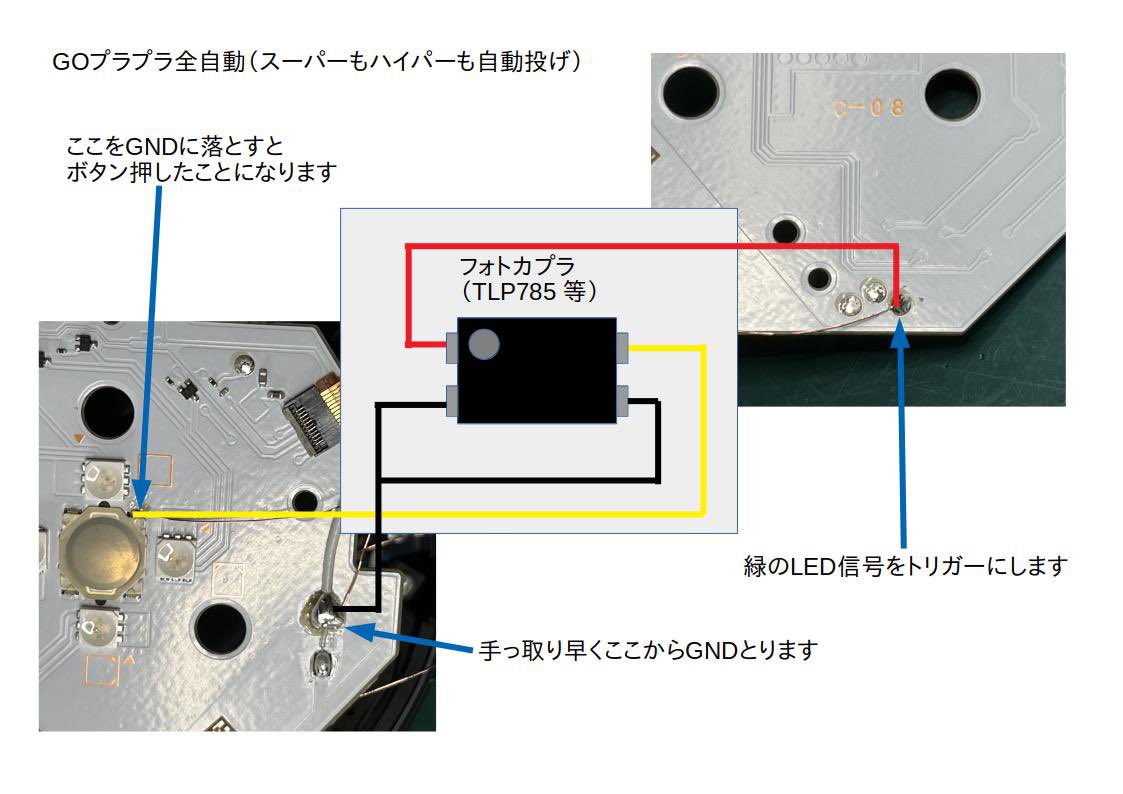 GOプラプラ全自動（スーパーもハイパーも自動投げ）

ここをGNDに落とすと
ボタン押したことになります

C-08

フォトカプラ
（TLP785 等）

緑のLED信号をトリガーにします

手っ取り早くここからGNDとります