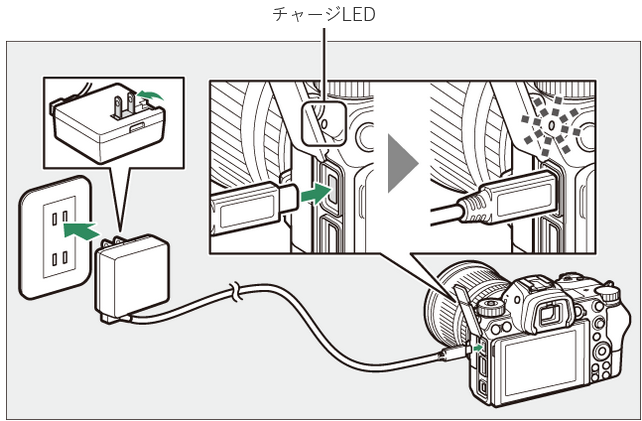 チャージLED