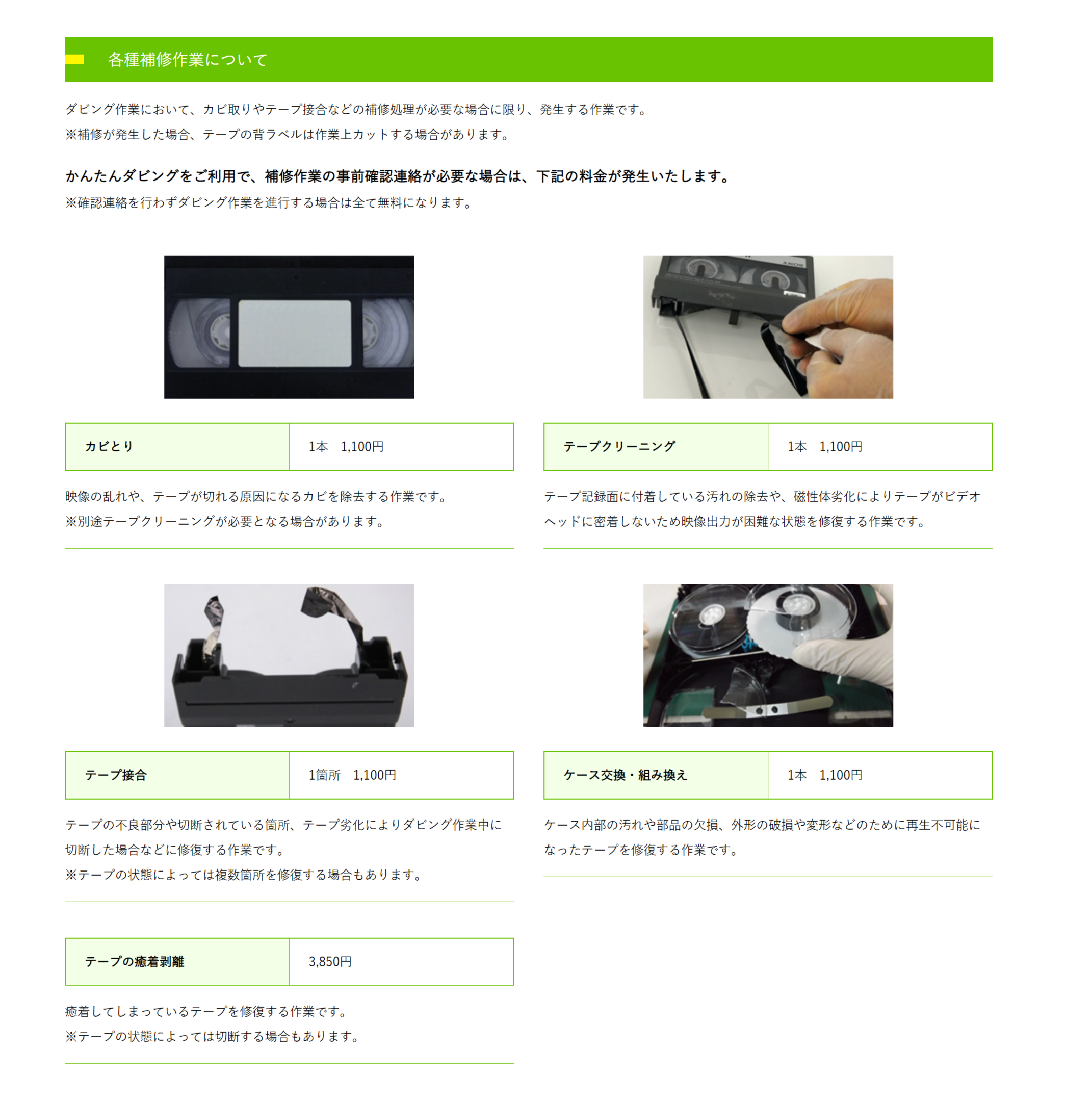 各種補修作業について

ダビング作業において、カビ取りやテープ接合などの補修処理が必要な場合に限り、発生する作業です。
※補修が発生した場合、テープの背ラベルは作業上カットする場合があります。

かんたんダビングをご利用で、補修作業の事前確認連絡が必要な場合は、下記の料金が発生いたします。
※確認連絡を行わずダビング作業を進行する場合は全て無料になります。

| カビとり | 1本　1,100円 |
|---|---|

映像の乱れや、テープが切れる原因になるカビを除去する作業です。
※別途テープクリーニングが必要となる場合があります。

| テープクリーニング | 1本　1,100円 |
|---|---|

テープ記録面に付着している汚れの除去や、磁性体劣化によりテープがビデオヘッドに密着しないため映像出力が困難な状態を修復する作業です。

| テープ接合 | 1箇所　1,100円 |
|---|---|

テープの不良部分や切断されている箇所、テープ劣化によりダビング作業中に切断した場合などに修復する作業です。
※テープの状態によっては複数箇所を修復する場合もあります。

| ケース交換・組み換え | 1本　1,100円 |
|---|---|

ケース内部の汚れや部品の欠損、外形の破損や変形などのために再生不可能になったテープを修復する作業です。

| テープの癒着剥離 | 3,850円 |
|---|---|

癒着してしまっているテープを修復する作業です。
※テープの状態によっては切断する場合もあります。