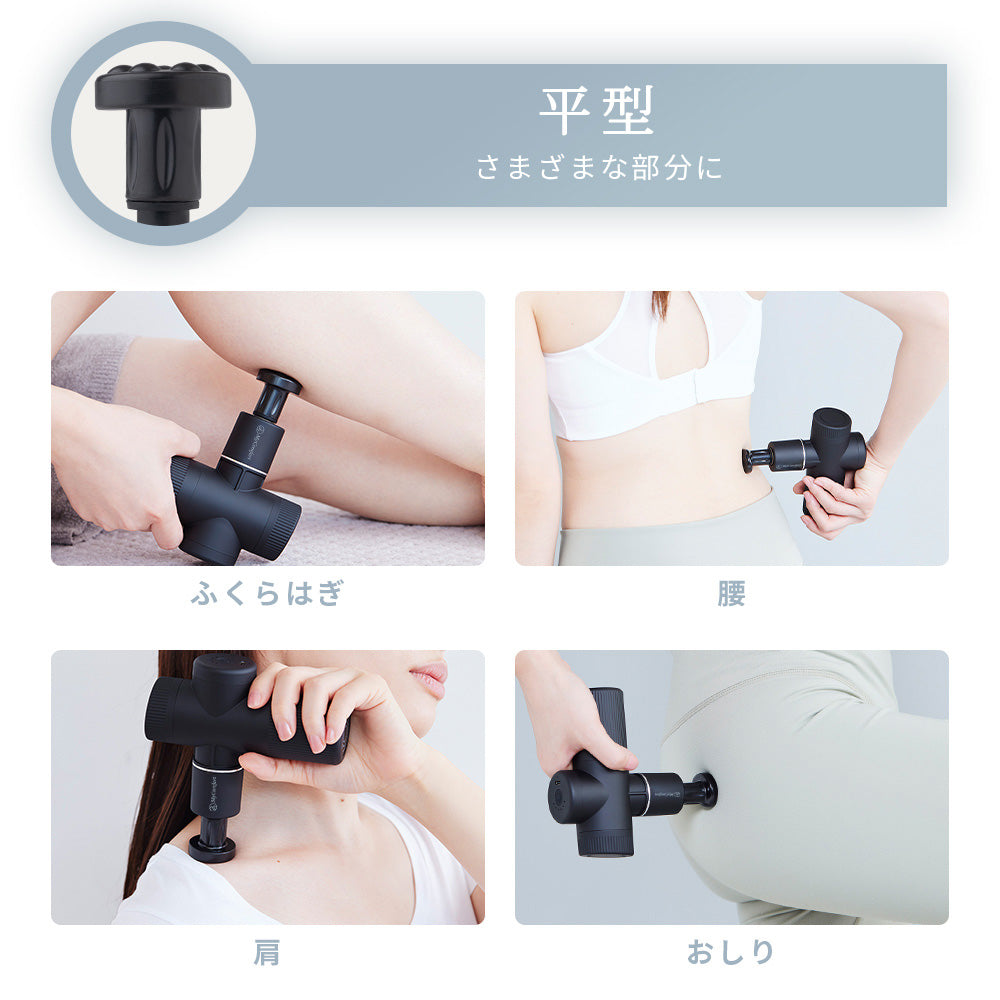 平型
さまざまな部分に

ふくらはぎ

腰

肩

おしり