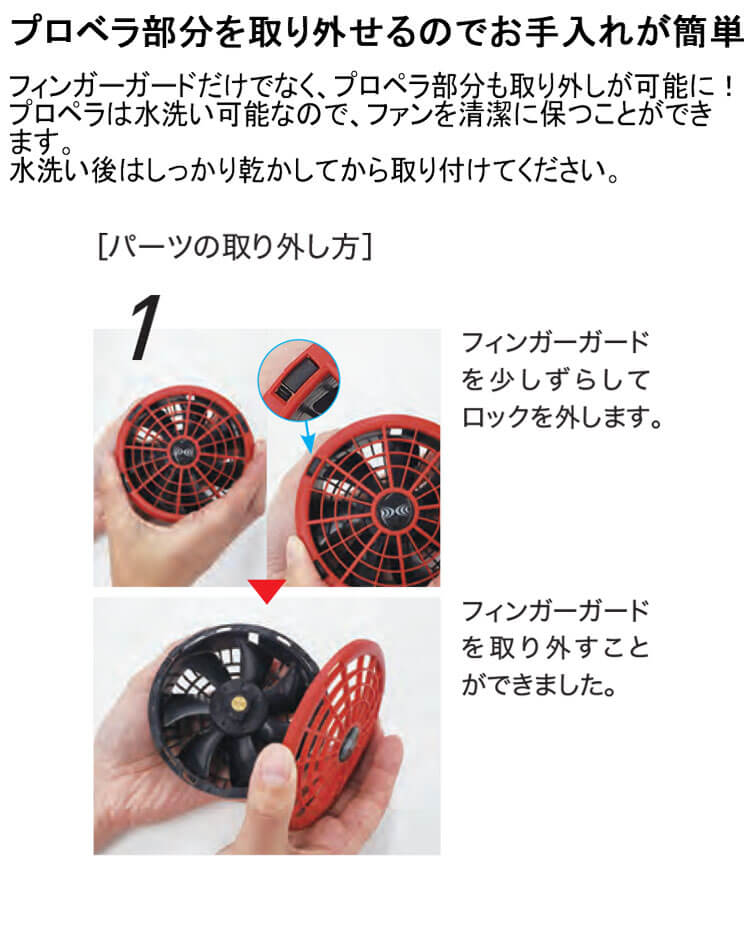 プロペラ部分を取り外せるのでお手入れが簡単

フィンガーガードだけでなく、プロペラ部分も取り外しが可能に！プロペラは水洗い可能なので、ファンを清潔に保つことができます。
水洗い後はしっかり乾かしてから取り付けてください。

［パーツの取り外し方］

1

フィンガーガードを少しずらしてロックを外します。

フィンガーガードを取り外すことができました。