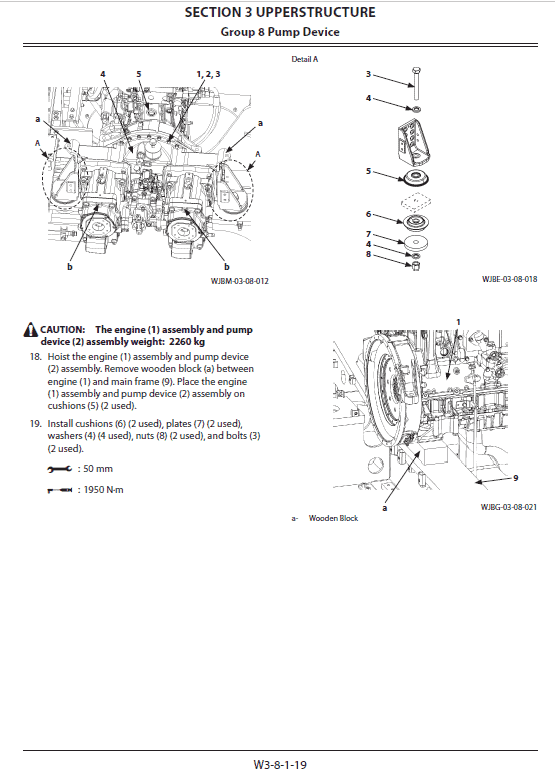 SECTION 3 UPPERSTRUCTURE
Group 8 Pump Device

4 5 1, 2, 3
a a
A A
b b
WJBM-03-08-012

Detail A
3
4
5
6
7
4
8
WJBE-03-08-018

CAUTION: The engine (1) assembly and pump device (2) assembly weight: 2260 kg

18. Hoist the engine (1) assembly and pump device (2) assembly. Remove wooden block (a) between engine (1) and main frame (9). Place the engine (1) assembly and pump device (2) assembly on cushions (5) (2 used).

19. Install cushions (6) (2 used), plates (7) (2 used), washers (4) (4 used), nuts (8) (2 used), and bolts (3) (2 used).

: 50 mm

: 1950 N·m

1
9
a
WJBG-03-08-021

a- Wooden Block

W3-8-1-19