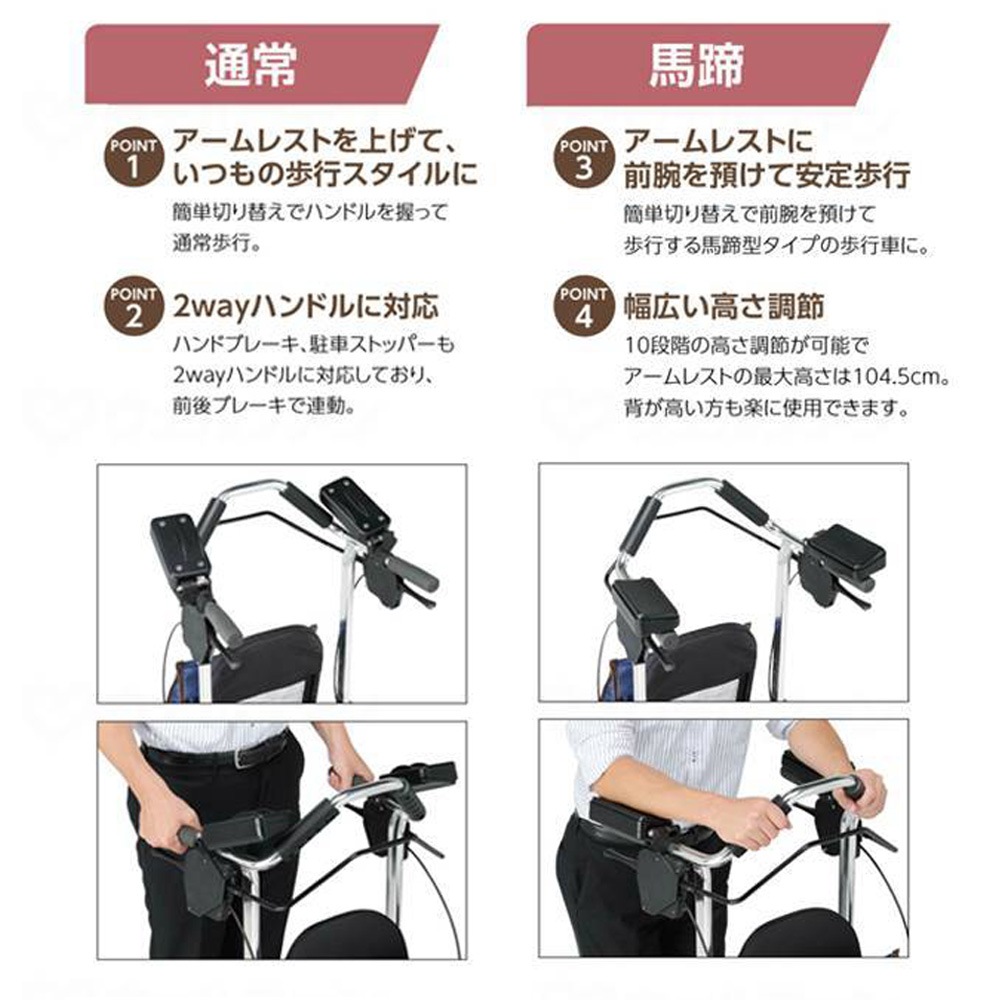 通常

POINT 1 アームレストを上げて、いつもの歩行スタイルに
簡単切り替えでハンドルを握って通常歩行。

POINT 2 2wayハンドルに対応
ハンドブレーキ、駐車ストッパーも2wayハンドルに対応しており、前後ブレーキで連動。

馬蹄

POINT 3 アームレストに前腕を預けて安定歩行
簡単切り替えで前腕を預けて歩行する馬蹄型タイプの歩行車に。

POINT 4 幅広い高さ調節
10段階の高さ調節が可能でアームレストの最大高さは104.5cm。背が高い方も楽に使用できます。