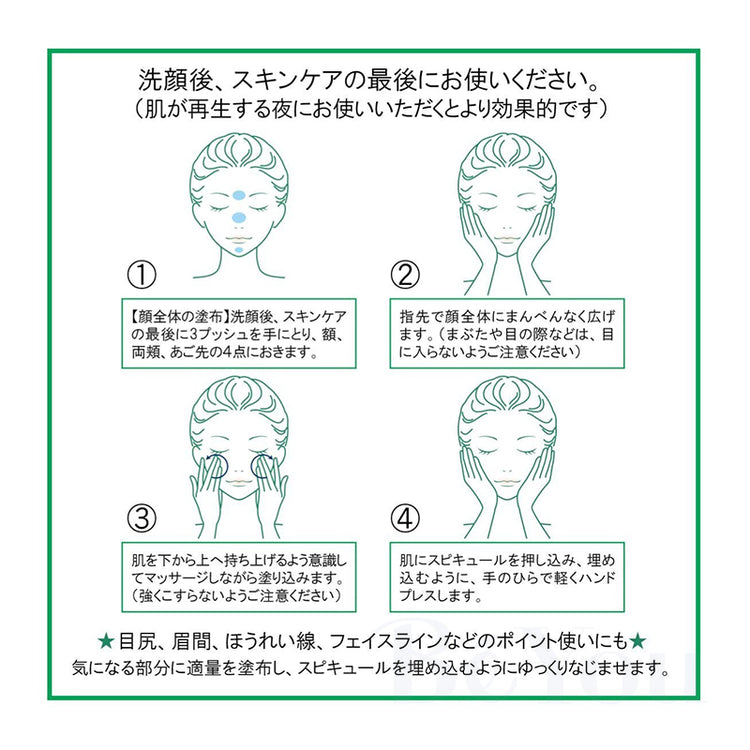 洗顔後、スキンケアの最後にお使いください。
（肌が再生する夜にお使いいただくとより効果的です）

①

【顔全体の塗布】洗顔後、スキンケアの最後に3プッシュを手にとり、額、両頬、あご先の4点におきます。

②

指先で顔全体にまんべんなく広げます。（まぶたや目の際などは、目に入らないようご注意ください）

③

肌を下から上へ持ち上げるよう意識してマッサージしながら塗り込みます。（強くこすらないようご注意ください）

④

肌にスピキュールを押し込み、埋め込むように、手のひらで軽くハンドプレスします。

★目尻、眉間、ほうれい線、フェイスラインなどのポイント使いにも★
気になる部分に適量を塗布し、スピキュールを埋め込むようにゆっくりなじませます。