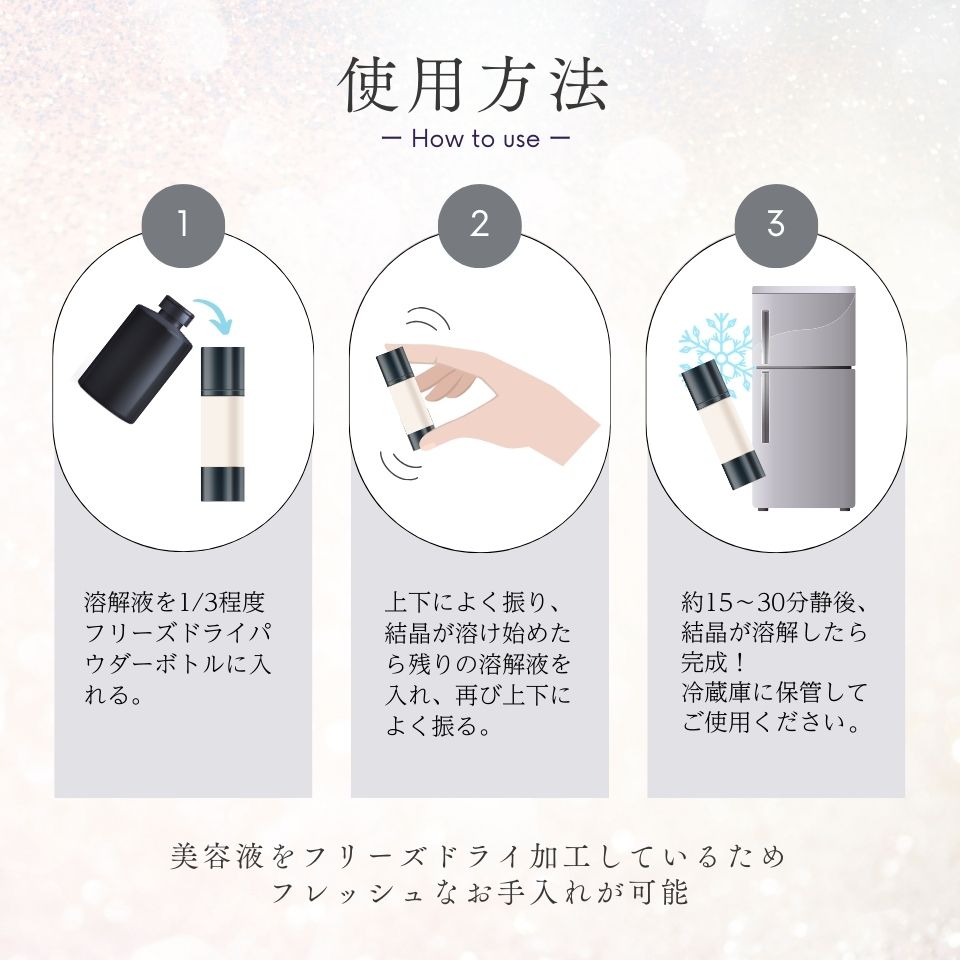 使用方法

— How to use —

1

溶解液を1/3程度フリーズドライパウダーボトルに入れる。

2

上下によく振り、結晶が溶け始めたら残りの溶解液を入れ、再び上下によく振る。

3

約15～30分静後、結晶が溶解したら完成！
冷蔵庫に保管してご使用ください。

美容液をフリーズドライ加工しているため
フレッシュなお手入れが可能