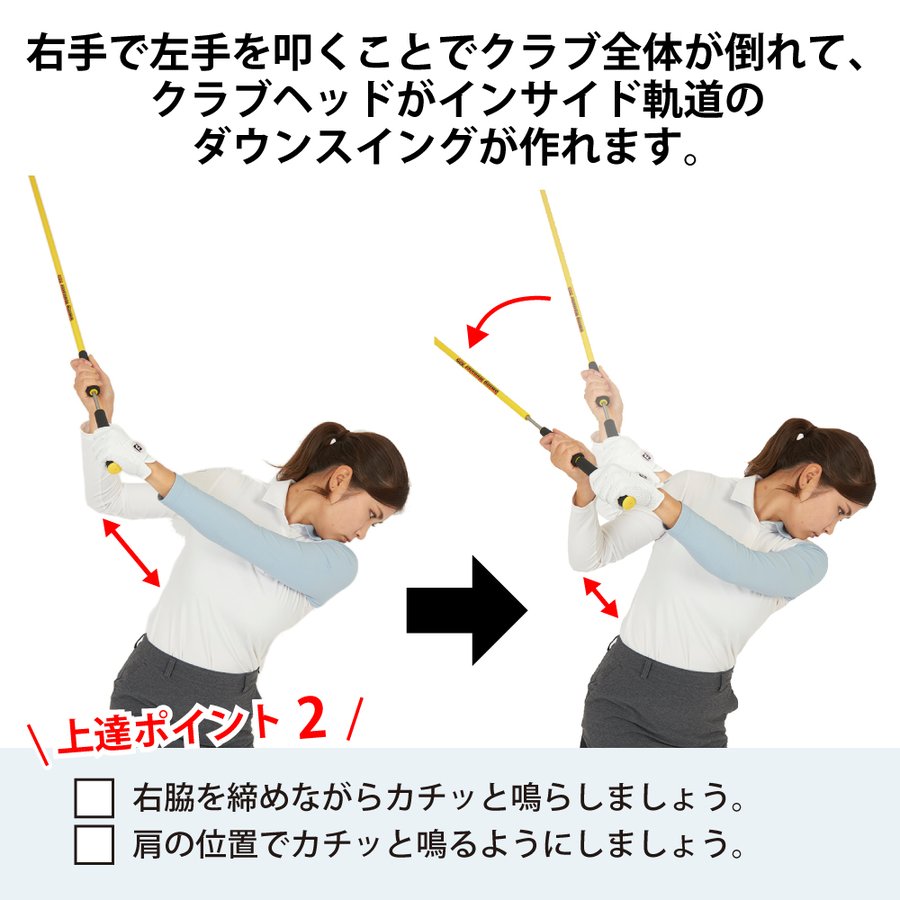 右手で左手を叩くことでクラブ全体が倒れて、クラブヘッドがインサイド軌道のダウンスイングが作れます。

\ 上達ポイント 2 /

☐ 右脇を締めながらカチッと鳴らしましょう。
☐ 肩の位置でカチッと鳴るようにしましょう。