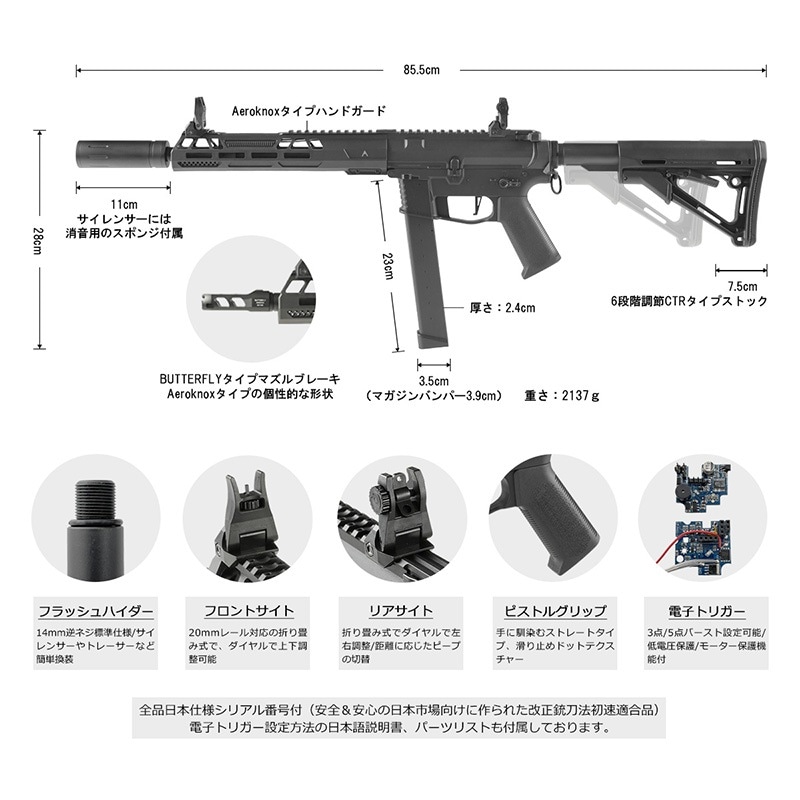 85.5cm

Aeroknoxタイプハンドガード

28cm

11cm
サイレンサーには
消音用のスポンジ付属

23cm

厚さ：2.4cm

7.5cm
6段階調節CTRタイプストック

BUTTERFLYタイプマズルブレーキ
Aeroknoxタイプの個性的な形状

3.5cm
（マガジンバンパー3.9cm）

重さ：2137ｇ

フラッシュハイダー

14mm逆ネジ標準仕様/サイレンサーやトレーサーなど簡単換装

フロントサイト

20mmレール対応の折り畳み式で、ダイヤルで上下調整可能

リアサイト

折り畳み式でダイヤルで左右調整/距離に応じたピープの切替

ピストルグリップ

手に馴染むストレートタイプ、滑り止めドットテクスチャー

電子トリガー

3点/5点バースト設定可能/低電圧保護/モーター保護機能付

全品日本仕様シリアル番号付（安全＆安心の日本市場向けに作られた改正銃刀法初速適合品）
電子トリガー設定方法の日本語説明書、パーツリストも付属しております。