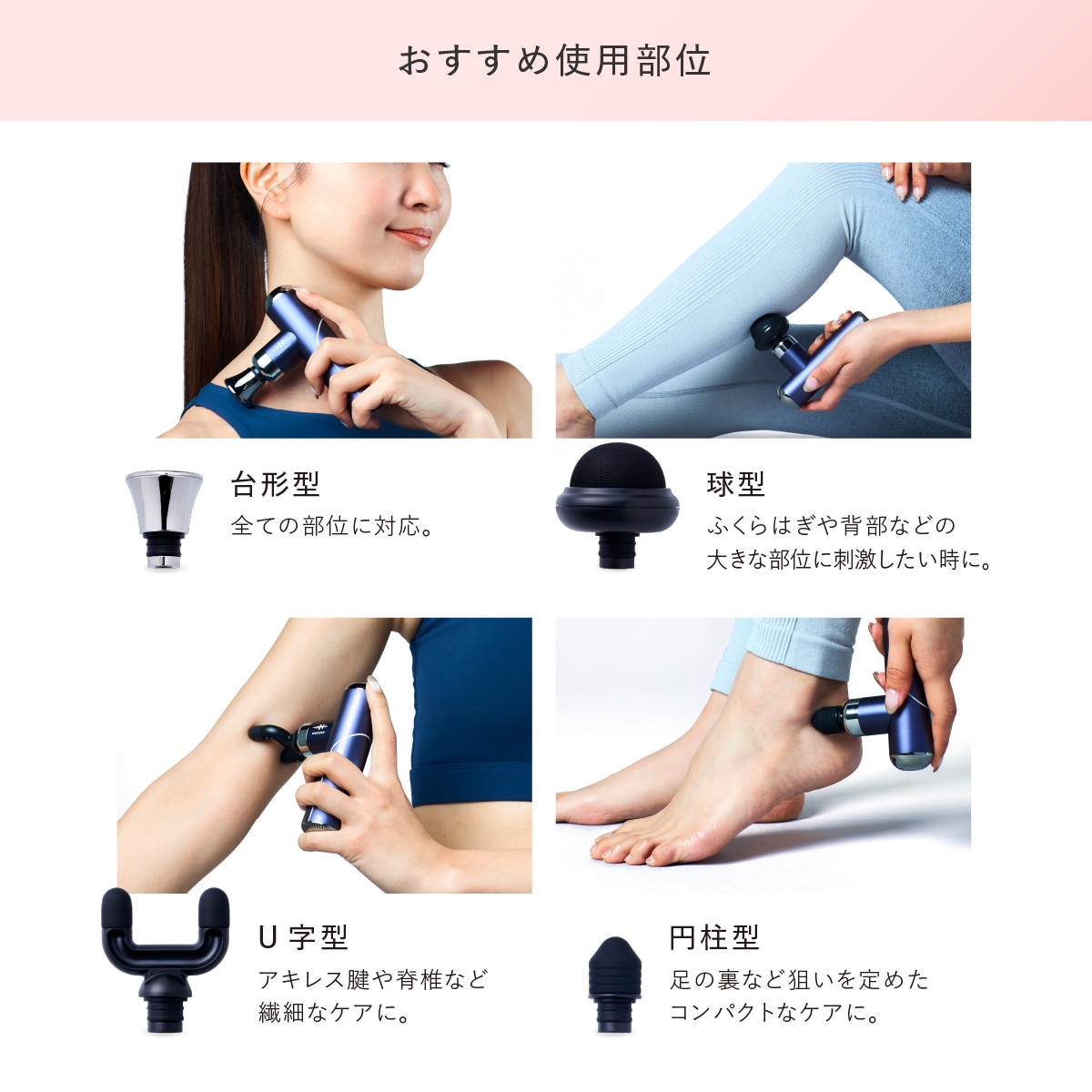 おすすめ使用部位

台形型
全ての部位に対応。

球型
ふくらはぎや背部などの大きな部位に刺激したい時に。

U 字型
アキレス腱や脊椎など繊細なケアに。

円柱型
足の裏など狙いを定めたコンパクトなケアに。