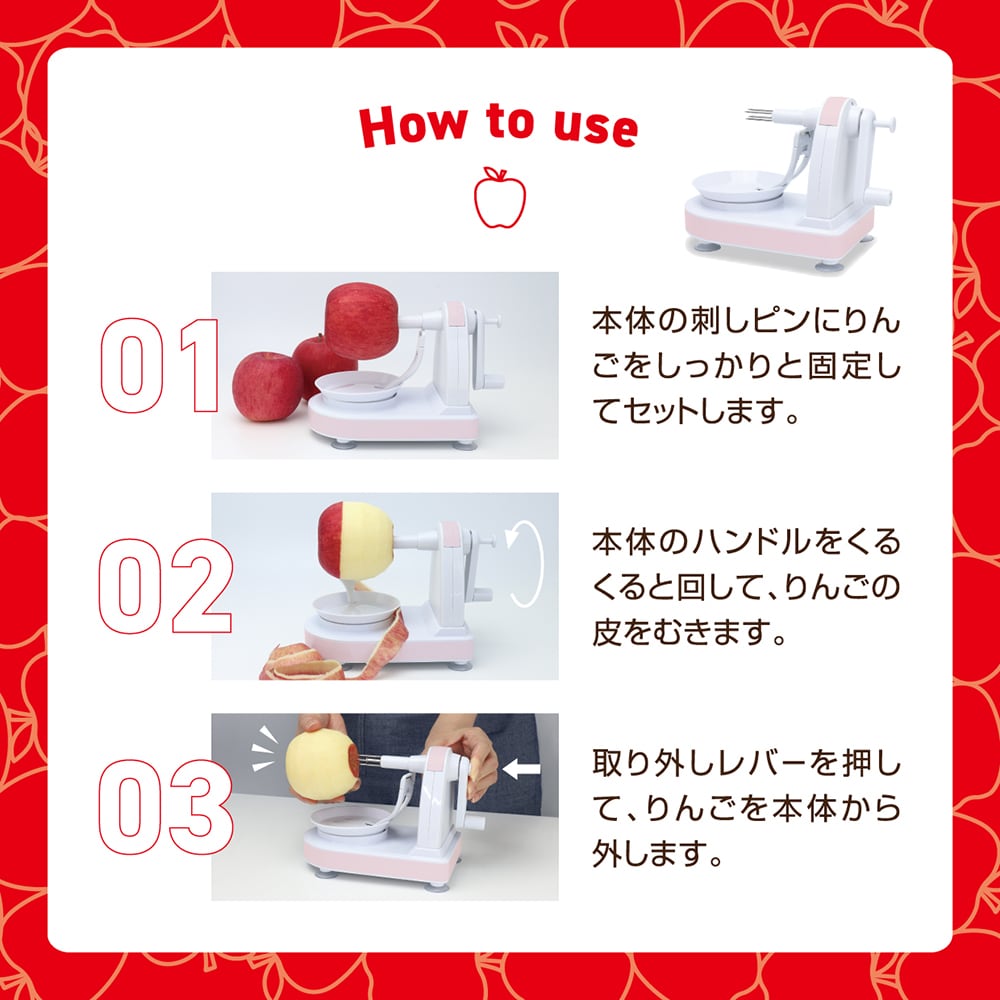 How to use

01

本体の刺しピンにりんごをしっかりと固定してセットします。

02

本体のハンドルをくるくると回して、りんごの皮をむきます。

03

取り外しレバーを押して、りんごを本体から外します。