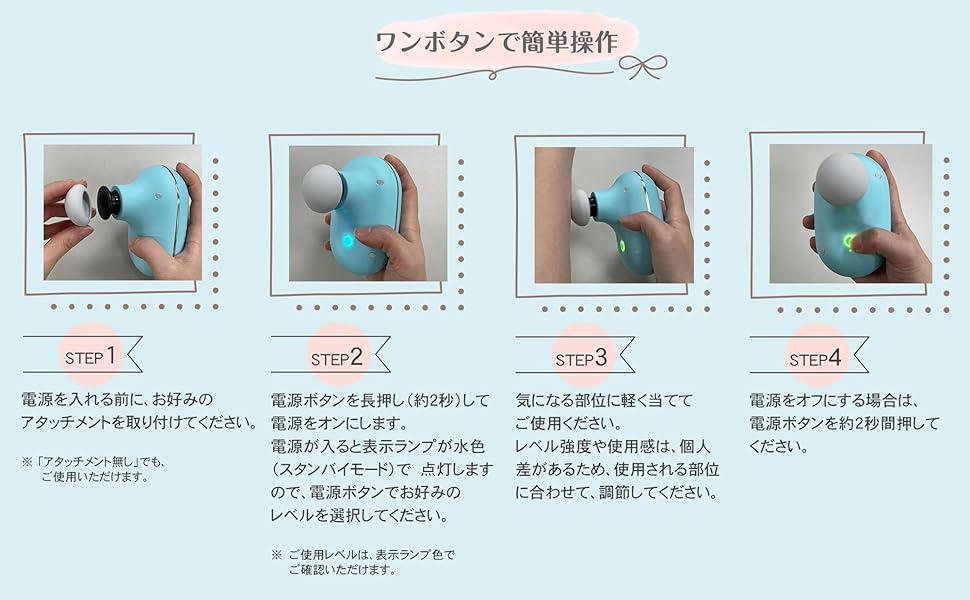 ワンボタンで簡単操作

STEP1
電源を入れる前に、お好みのアタッチメントを取り付けてください。

※「アタッチメント無し」でも、ご使用いただけます。

STEP2
電源ボタンを長押し（約2秒）して電源をオンにします。
電源が入ると表示ランプが水色（スタンバイモード）で 点灯しますので、電源ボタンでお好みのレベルを選択してください。

※ ご使用レベルは、表示ランプ色でご確認いただけます。

STEP3
気になる部位に軽く当ててご使用ください。
レベル強度や使用感は、個人差があるため、使用される部位に合わせて、調節してください。

STEP4
電源をオフにする場合は、電源ボタンを約2秒間押してください。