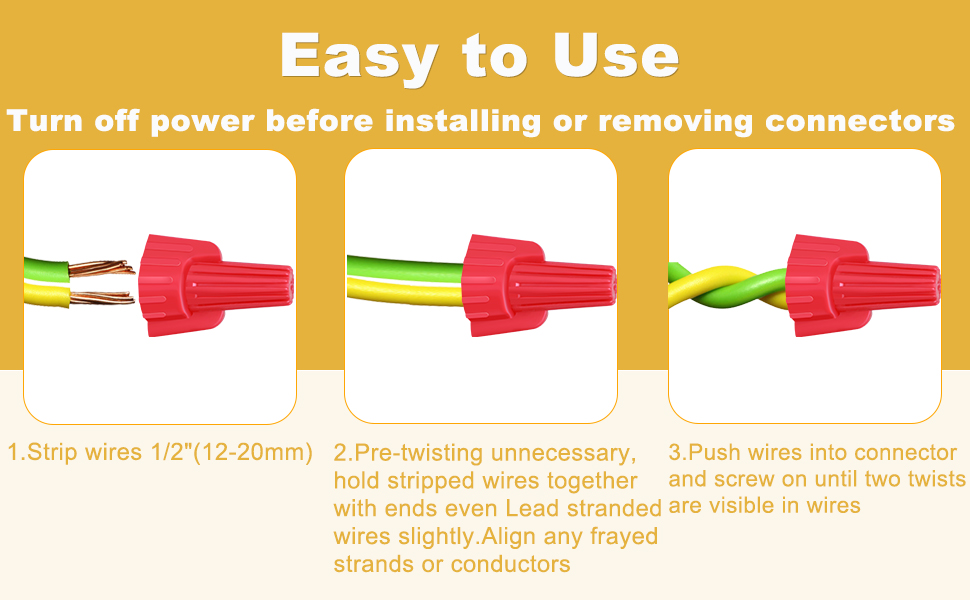 Easy to Use

Turn off power before installing or removing connectors

1.Strip wires 1/2"(12-20mm)

2.Pre-twisting unnecessary, hold stripped wires together with ends even Lead stranded wires slightly.Align any frayed strands or conductors

3.Push wires into connector and screw on until two twists are visible in wires