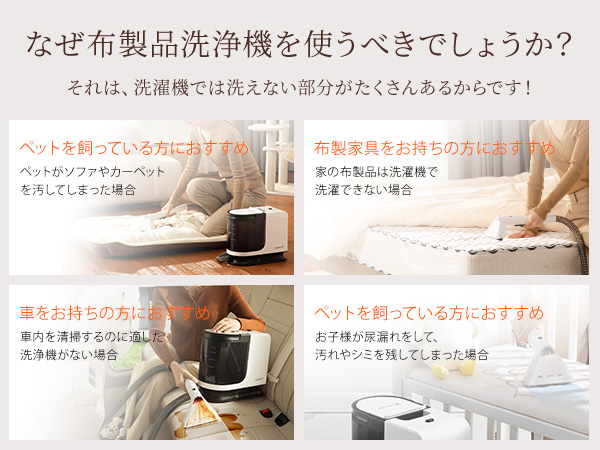 なぜ布製品洗浄機を使うべきでしょうか?

それは、洗濯機では洗えない部分がたくさんあるからです!

ペットを飼っている方におすすめ

ペットがソファやカーペットを汚してしまった場合

布製家具をお持ちの方におすすめ

家の布製品は洗濯機で洗濯できない場合

車をお持ちの方におすすめ

車内を清掃するのに適した洗浄機がない場合

ペットを飼っている方におすすめ

お子様が尿漏れをして、汚れやシミを残してしまった場合