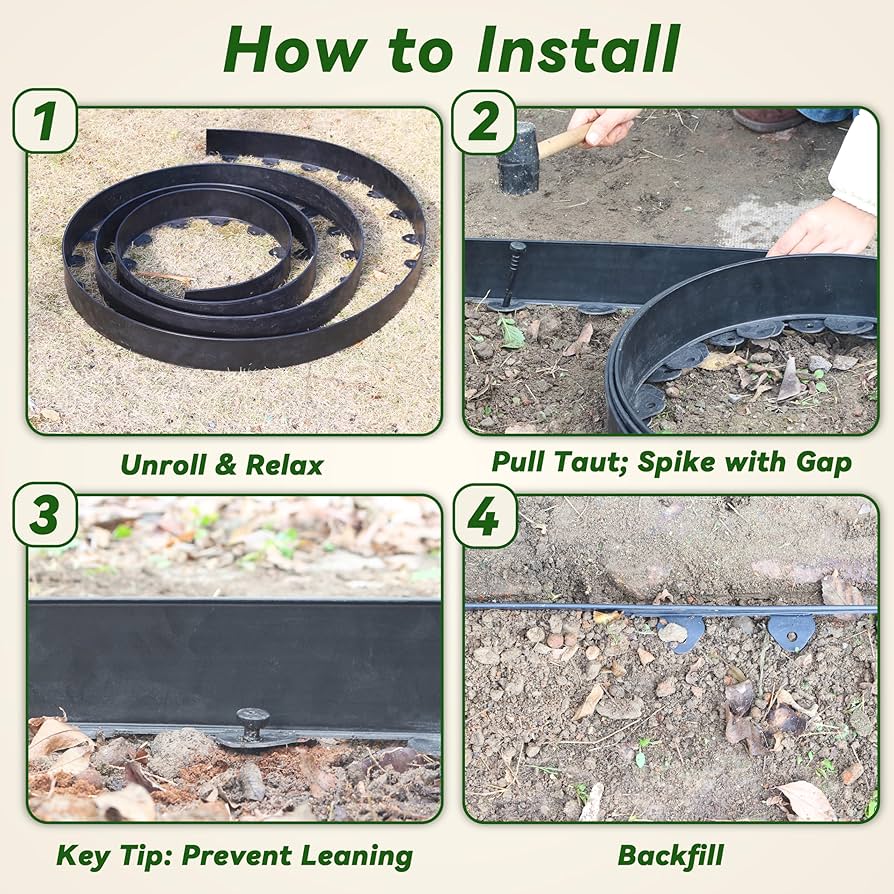 How to Install

1

Unroll & Relax

2

Pull Taut; Spike with Gap

3

Key Tip: Prevent Leaning

4

Backfill