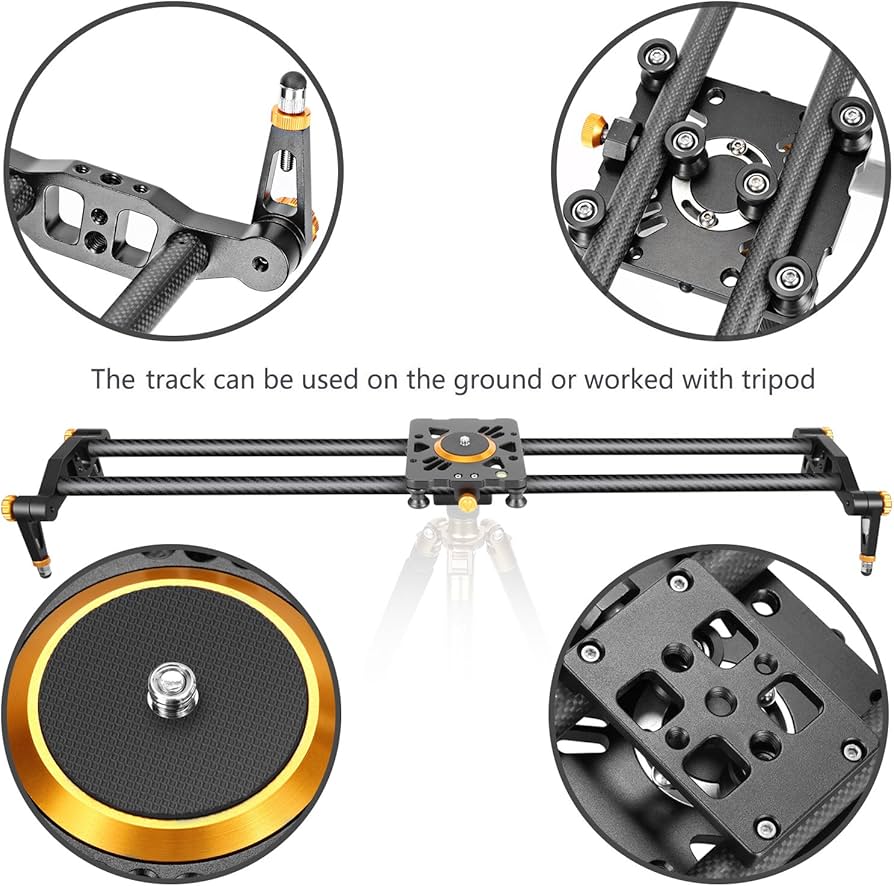 The track can be used on the ground or worked with tripod