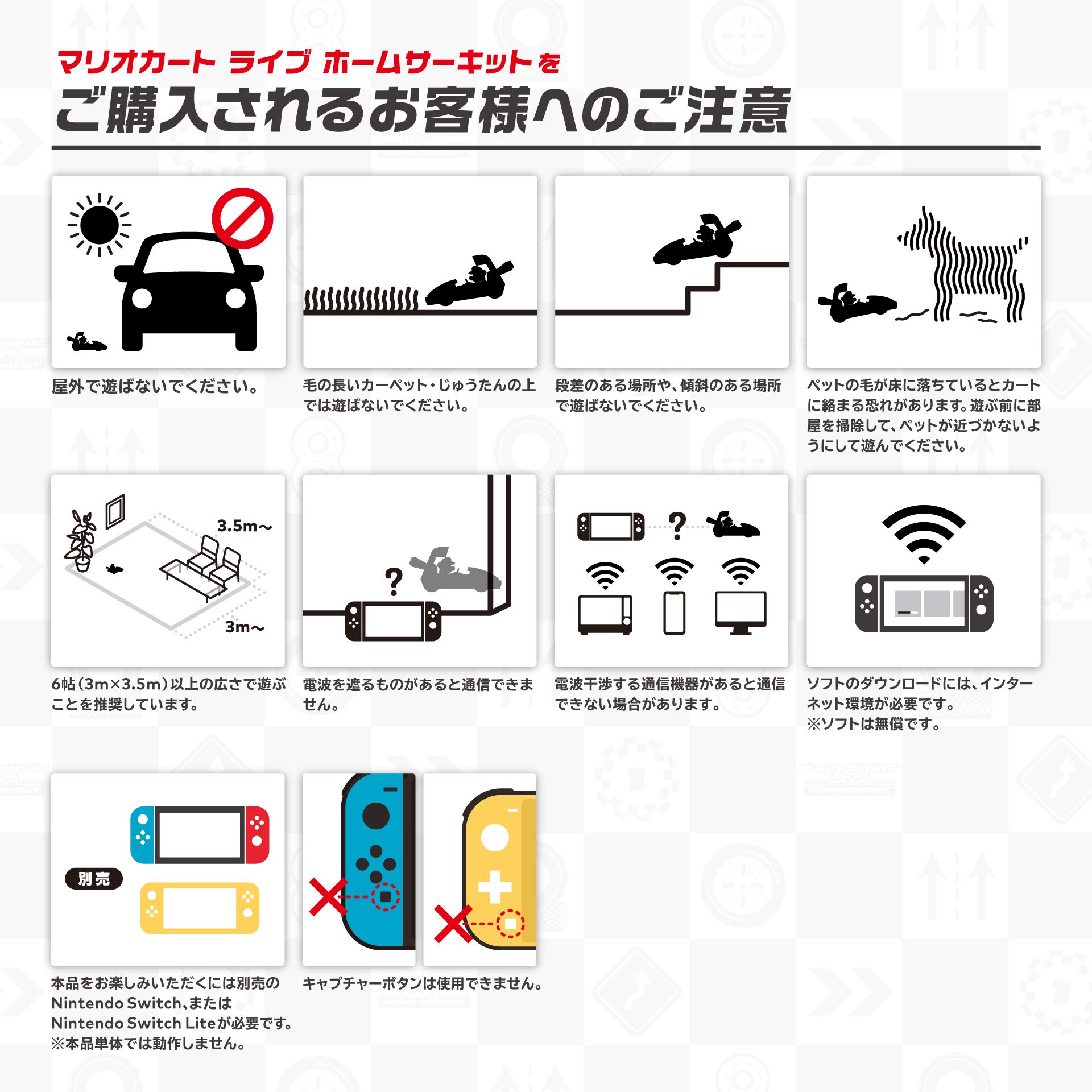 マリオカート ライブ ホームサーキットを
ご購入されるお客様へのご注意

屋外で遊ばないでください。

毛の長いカーペット・じゅうたんの上では遊ばないでください。

段差のある場所や、傾斜のある場所で遊ばないでください。

ペットの毛が床に落ちているとカートに絡まる恐れがあります。遊ぶ前に部屋を掃除して、ペットが近づかないようにして遊んでください。

3.5m~

3m~

6帖（3m×3.5m）以上の広さで遊ぶことを推奨しています。

?

電波を遮るものがあると通信できません。

?

電波干渉する通信機器があると通信できない場合があります。

ソフトのダウンロードには、インターネット環境が必要です。
※ソフトは無償です。

別売

本品をお楽しみいただくには別売のNintendo Switch、またはNintendo Switch Liteが必要です。
※本品単体では動作しません。

キャプチャーボタンは使用できません。