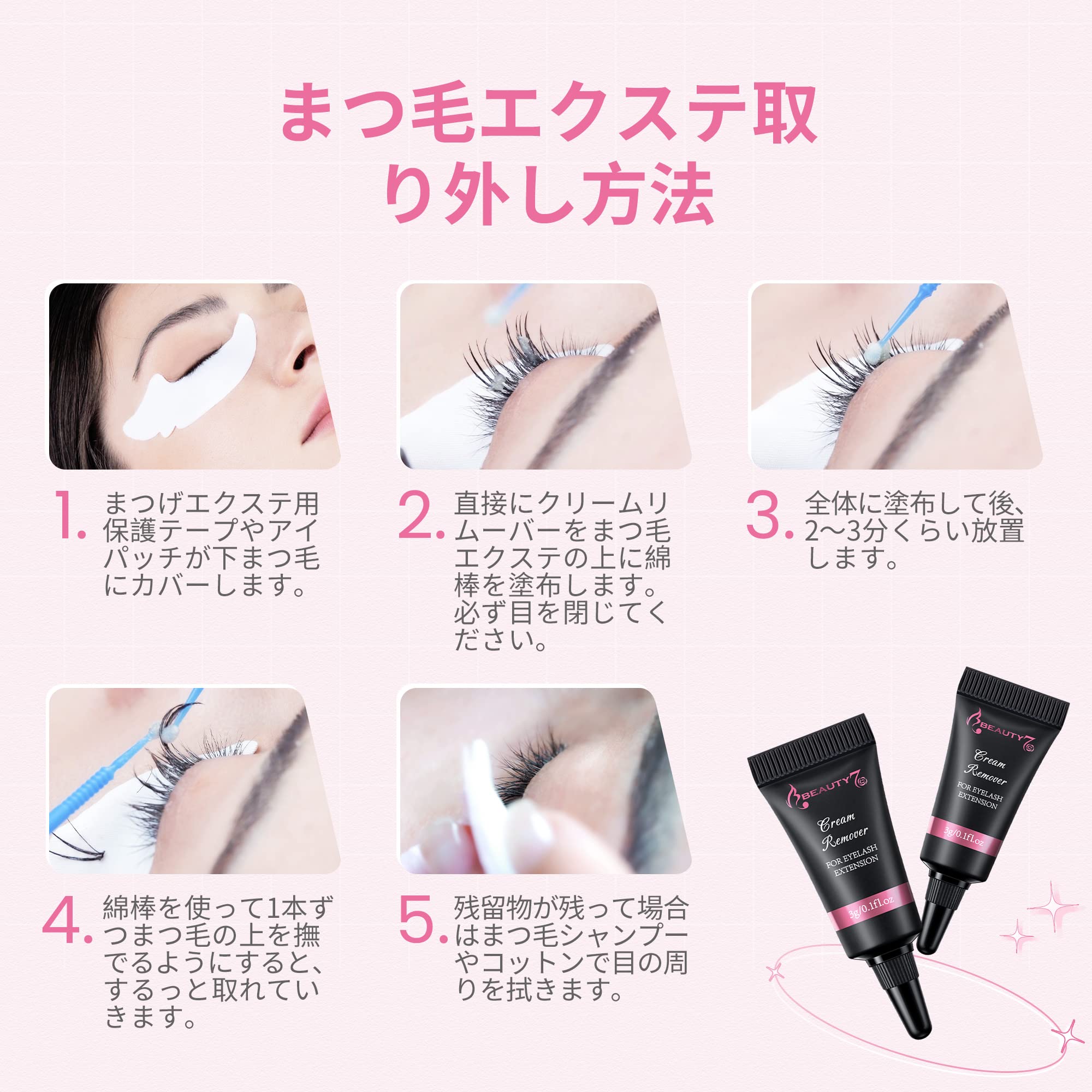 まつ毛エクステ取り外し方法

1. まつげエクステ用保護テープやアイパッチが下まつ毛にカバーします。

2. 直接にクリームリムーバーをまつ毛エクステの上に綿棒を塗布します。必ず目を閉じてください。

3. 全体に塗布して後、2~3分くらい放置します。

4. 綿棒を使って1本ずつまつ毛の上を撫でるようにすると、するっと取れていきます。

5. 残留物が残って場合はまつ毛シャンプーやコットンで目の周りを拭きます。

BEAUTY7
Cream Remover
FOR EYELASH EXTENSION
3g/0.1fl.oz

BEAUTY7
Cream Remover
FOR EYELASH EXTENSION
3g/0.1fl.oz