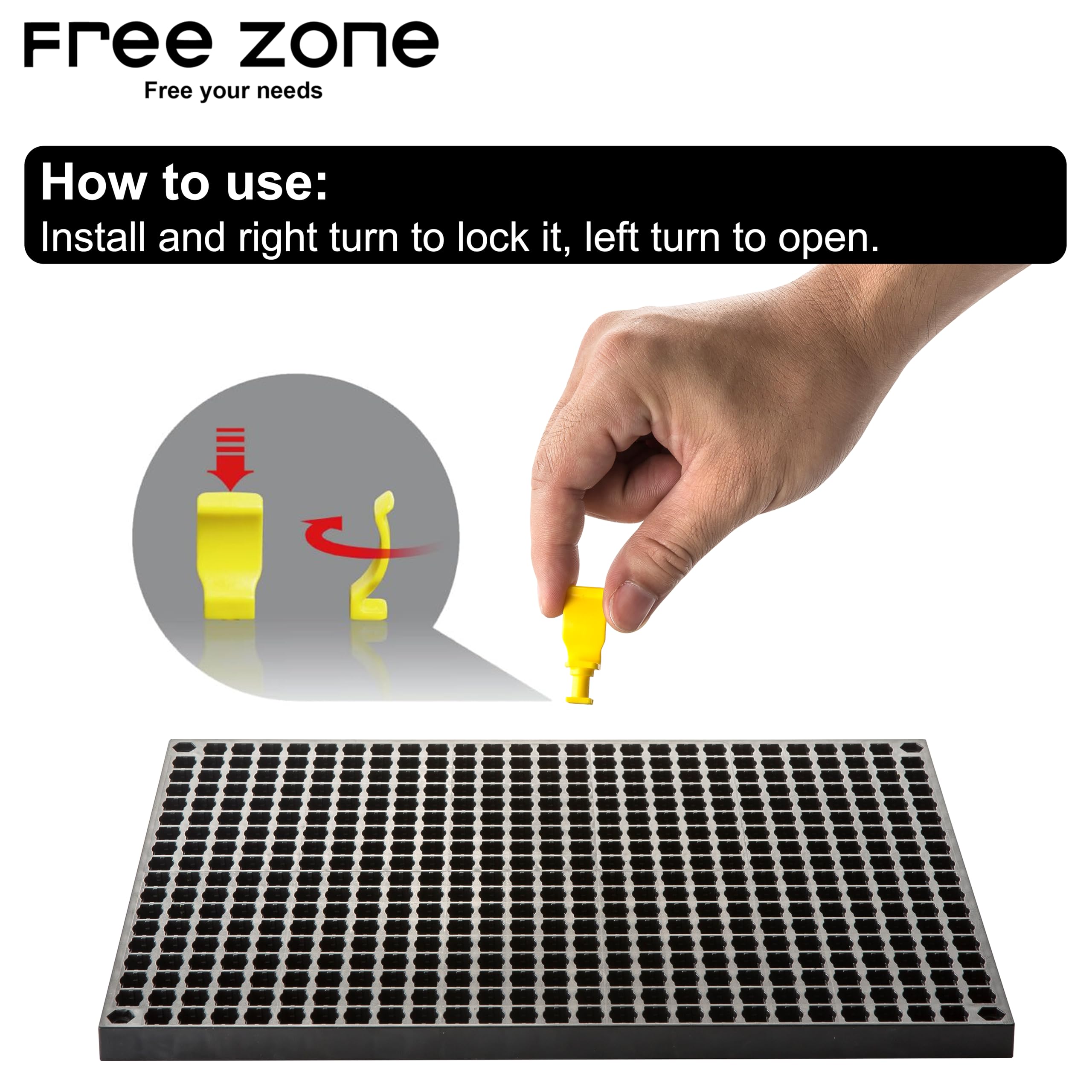 Free zone
Free your needs

How to use:
Install and right turn to lock it, left turn to open.