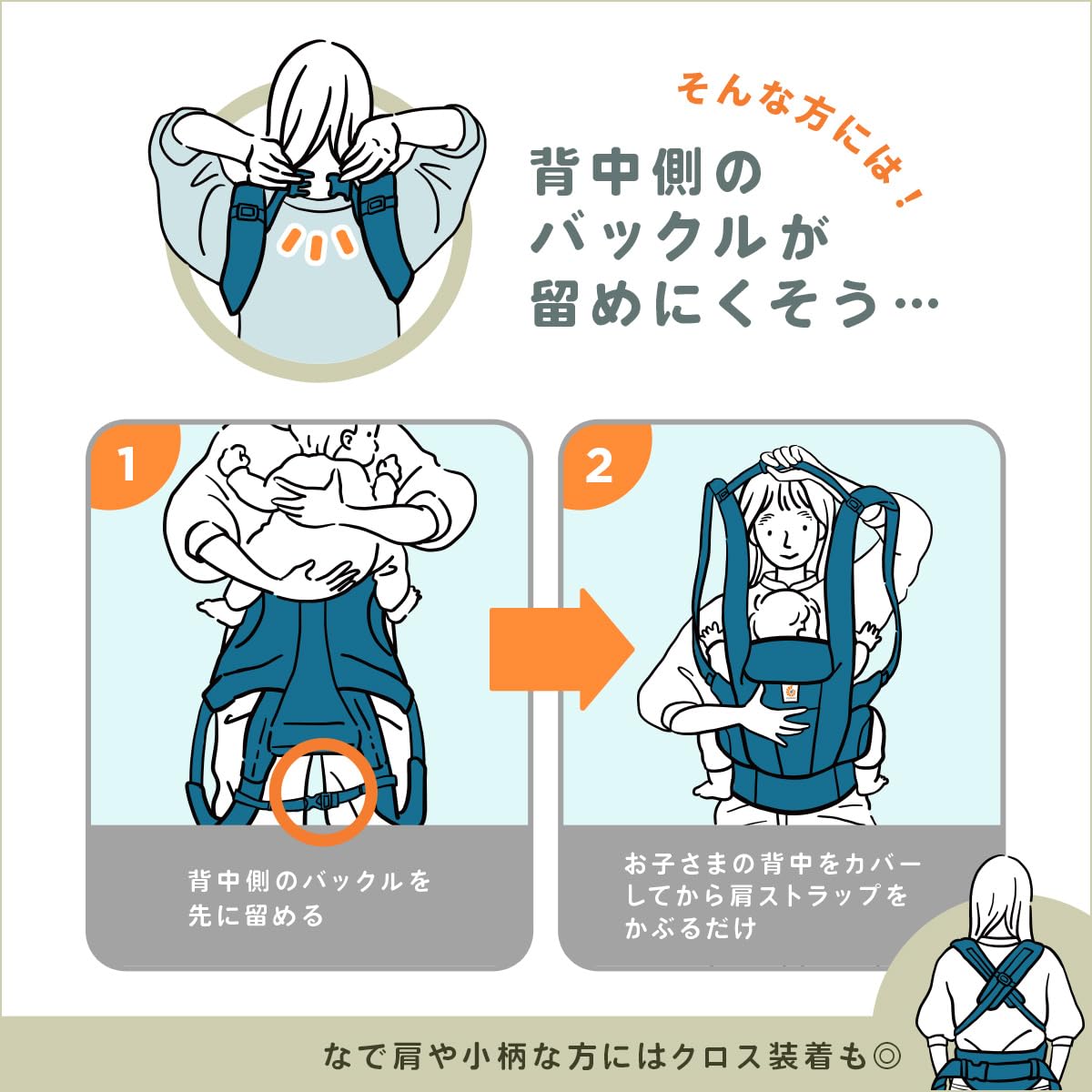 そんな方には！

背中側の
バックルが
留めにくそう…

1

背中側のバックルを
先に留める

2

お子さまの背中をカバー
してから肩ストラップを
かぶるだけ

なで肩や小柄な方にはクロス装着も◎