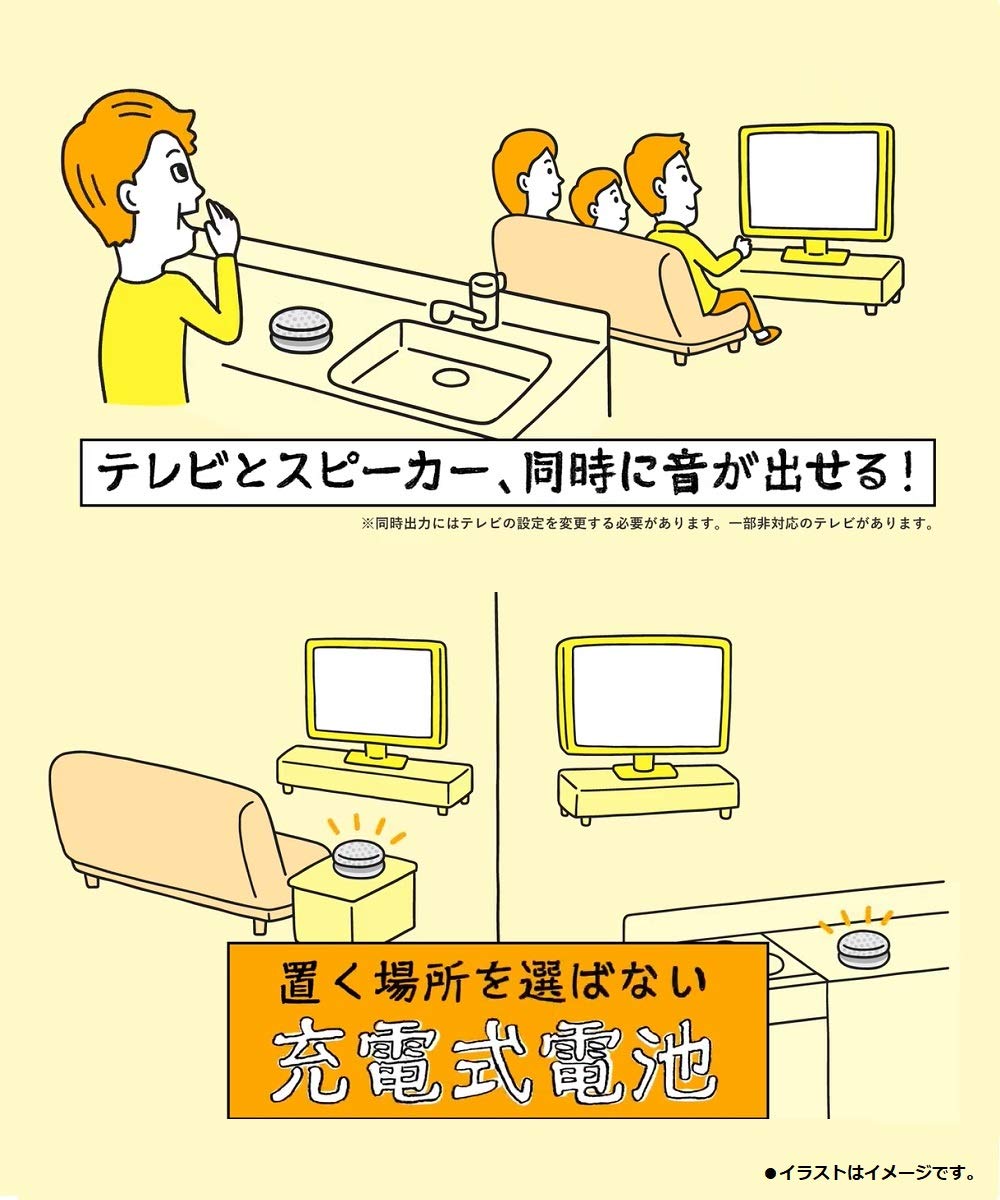 テレビとスピーカー、同時に音が出せる！

※同時出力にはテレビの設定を変更する必要があります。一部非対応のテレビがあります。

置く場所を選ばない
充電式電池

●イラストはイメージです。